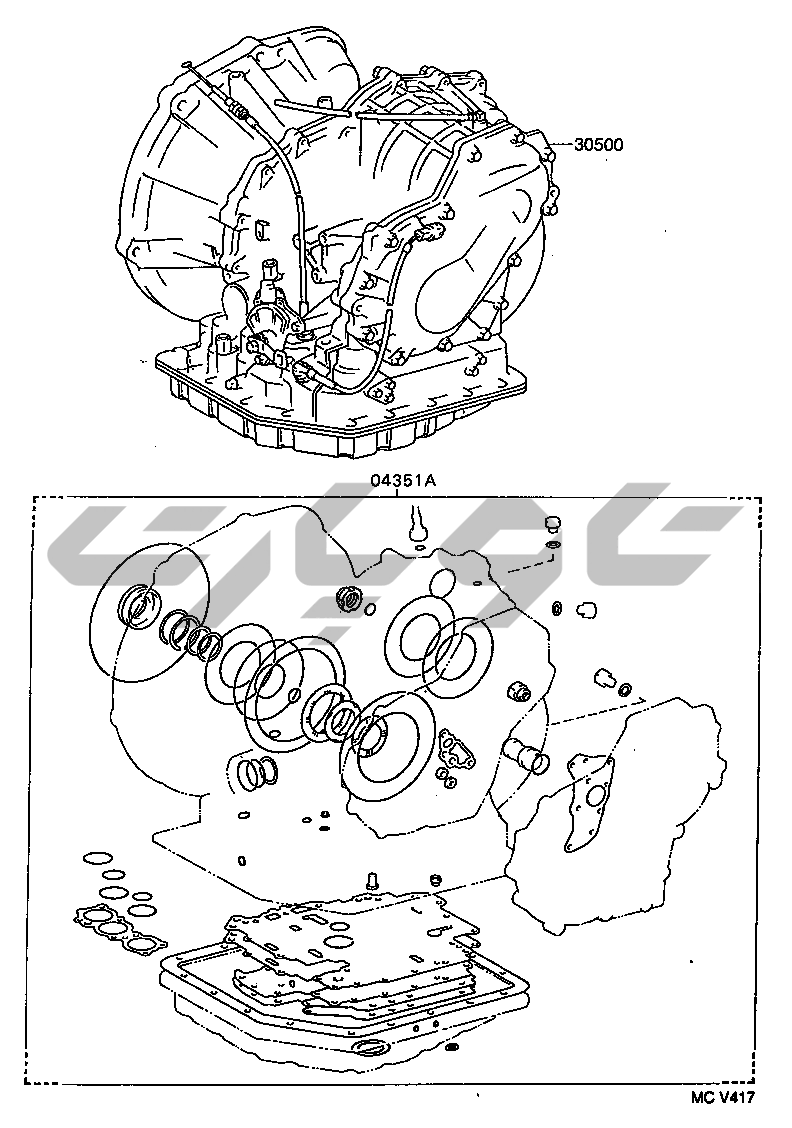 30500
04351A
MC V417