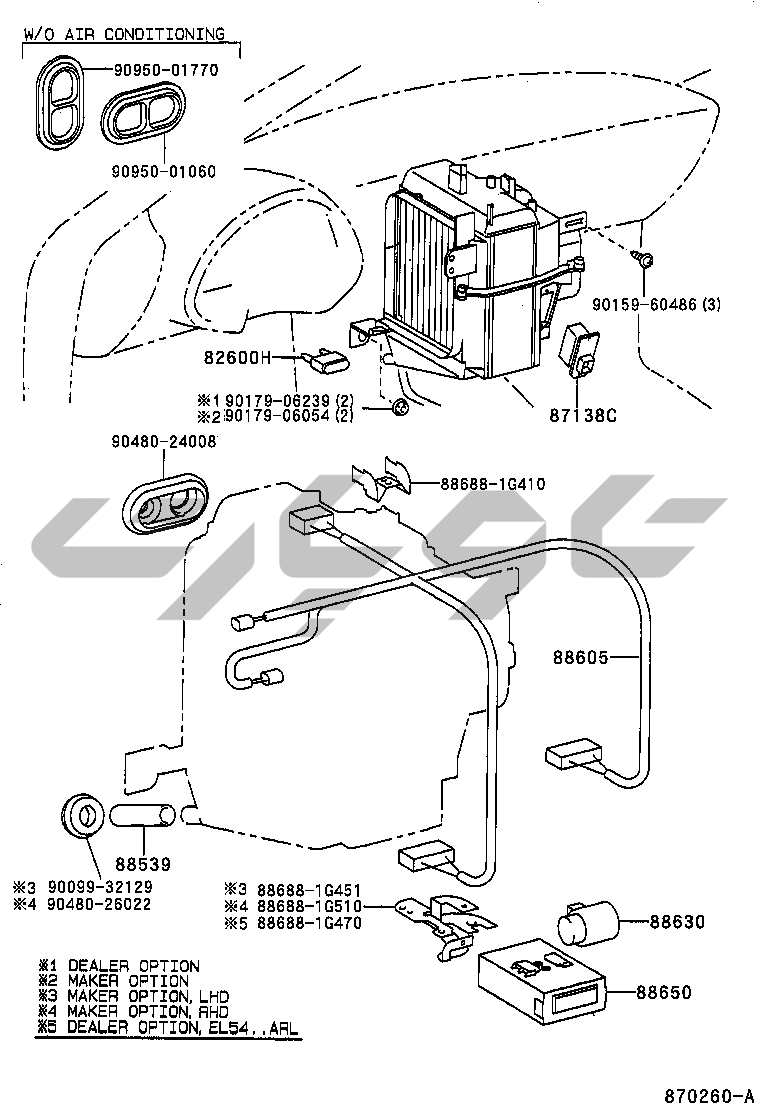 W/O AIR CONDITIONING
90950-01770
90950-01060
90159-60486 (3)
82600H
※1 90179-06239 (2)
※2 90179-06054 (2)
87138C
90480-24008
88688-1G410
88605
88539
※3 90099-32129
※4 90480-26022
※3 88688-1G451
※4 88688-1G510
※5 88688-1G470
88630
88650
※1 DEALER OPTION
※2 MAKER OPTION
※3 MAKER OPTION, LHD
※4 MAKER OPTION, RHD
※5 DEALER OPTION, EL54..ARL
870260-A