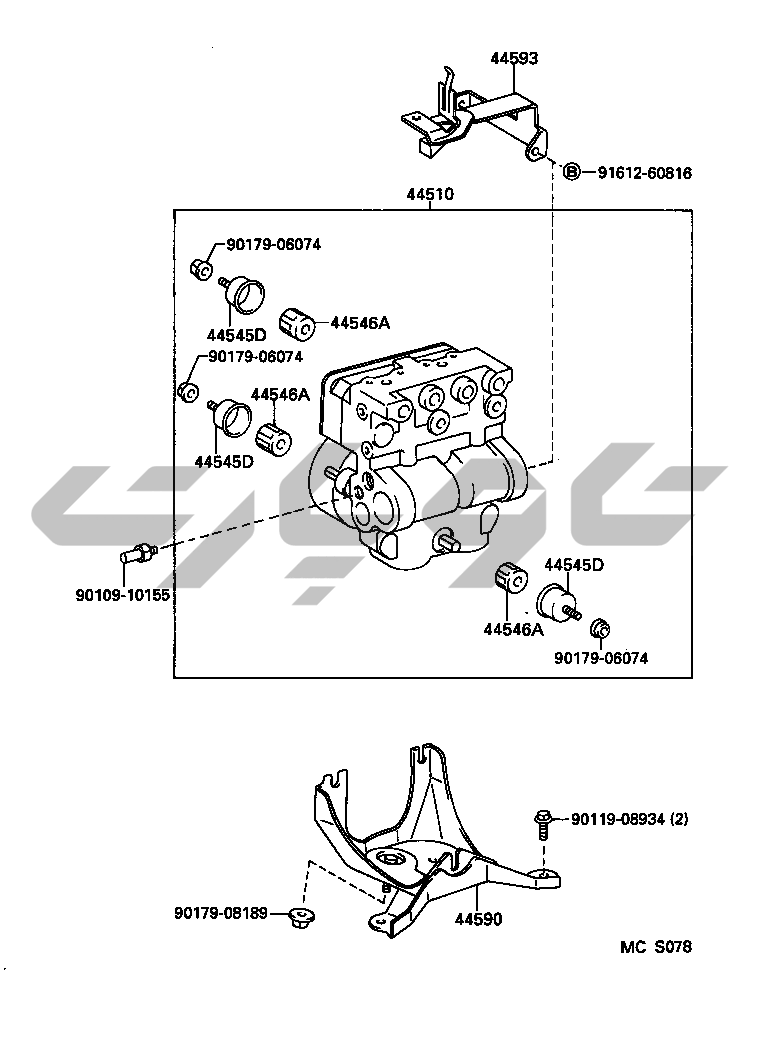 44593

B 91612-60816

44510

90179-06074

44545D

44546A

90179-06074

44546A

44545D

90109-10155

44545D

44546A

90179-06074

90119-08934 (2)

B

90179-08189

44590

MC S078