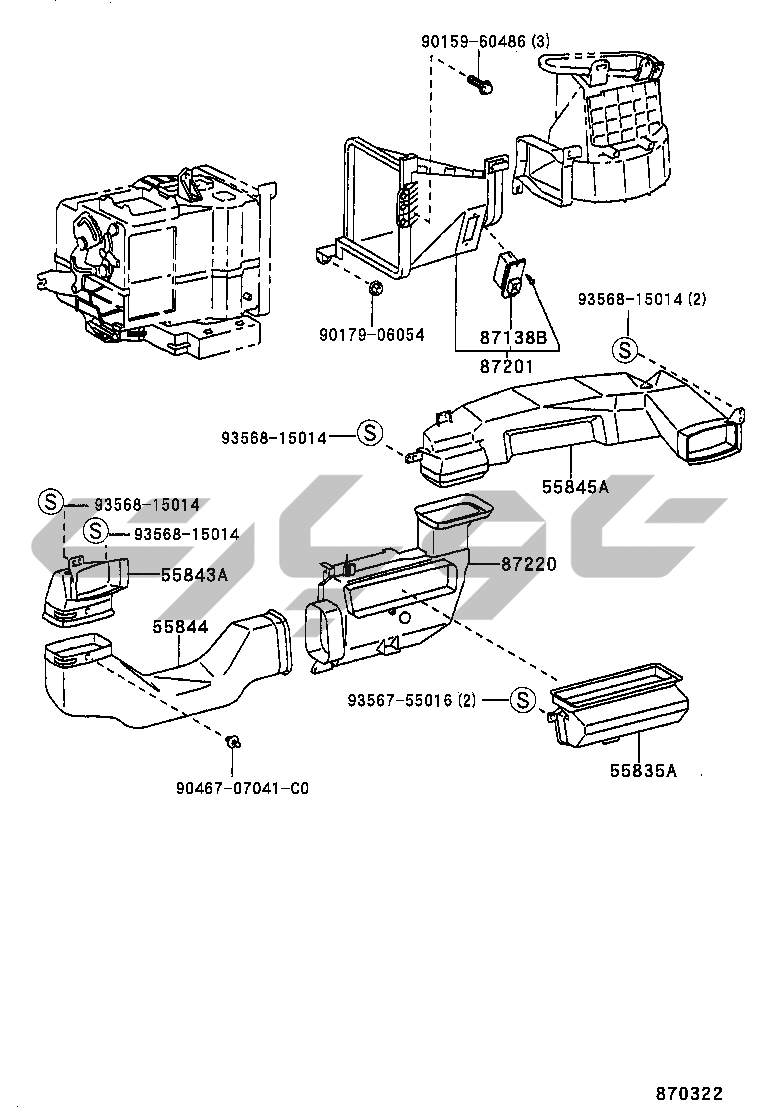 90159-60486 (3)

90179-06054

87138B

87201

93568-15014 (2)

S

93568-15014

S

55845A

S

93568-15014

S

93568-15014

55843A

87220

55844

93567-55016 (2)

S

55835A

90467-07041-C0

870322