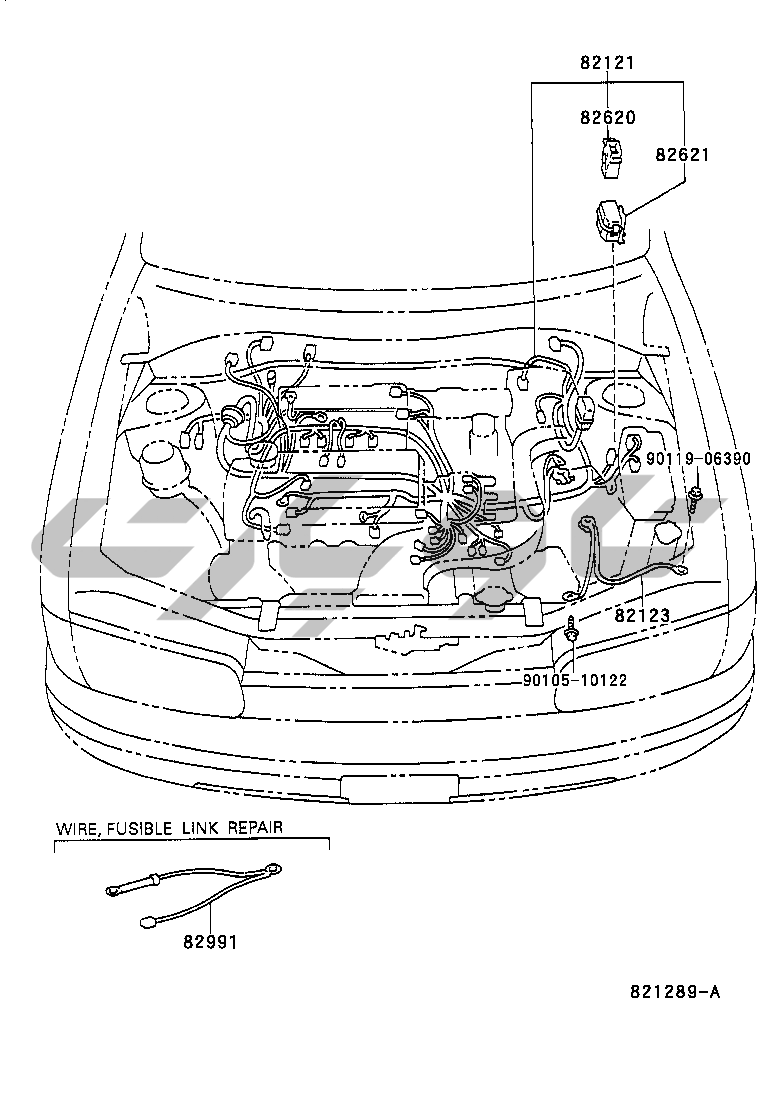 82121

82620

82621

90119-06390

82123

90105-10122

WIRE, FUSIBLE LINK REPAIR

82991

821289-A