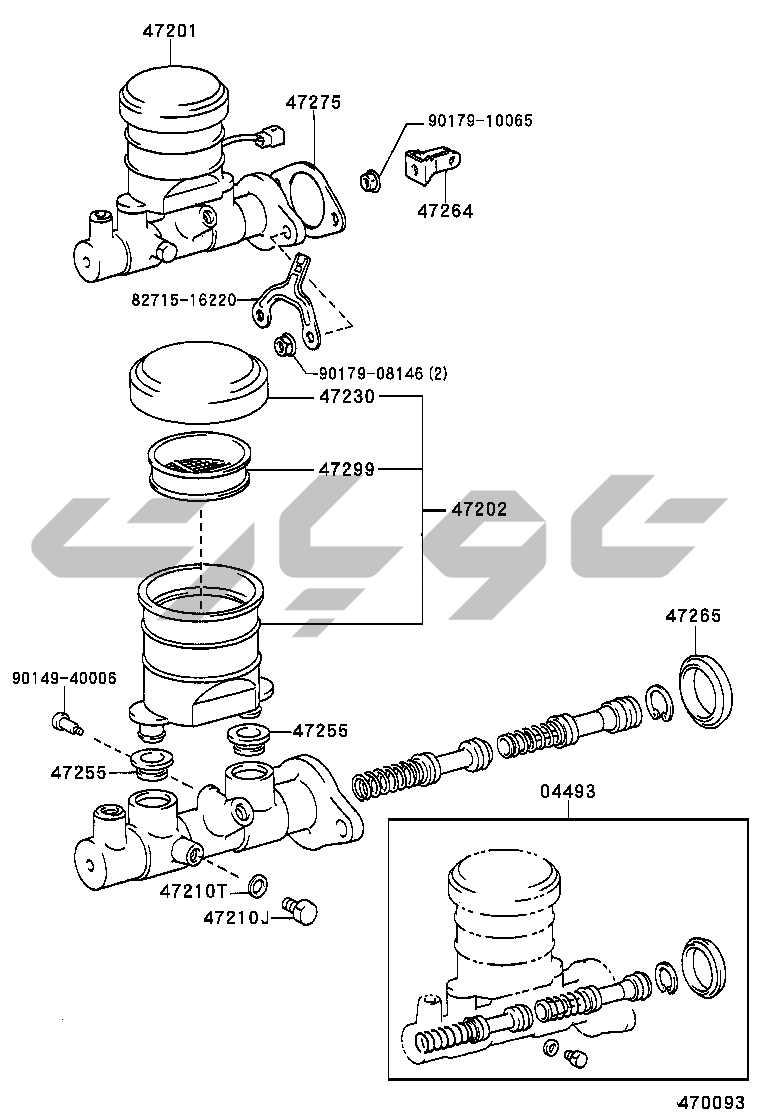 47201
47275
90179-10065
47264
82715-16220
90179-08146 (2)
47230
47299
47202
47265
90149-40006
47255
47255
04493
47210T
47210J
470093