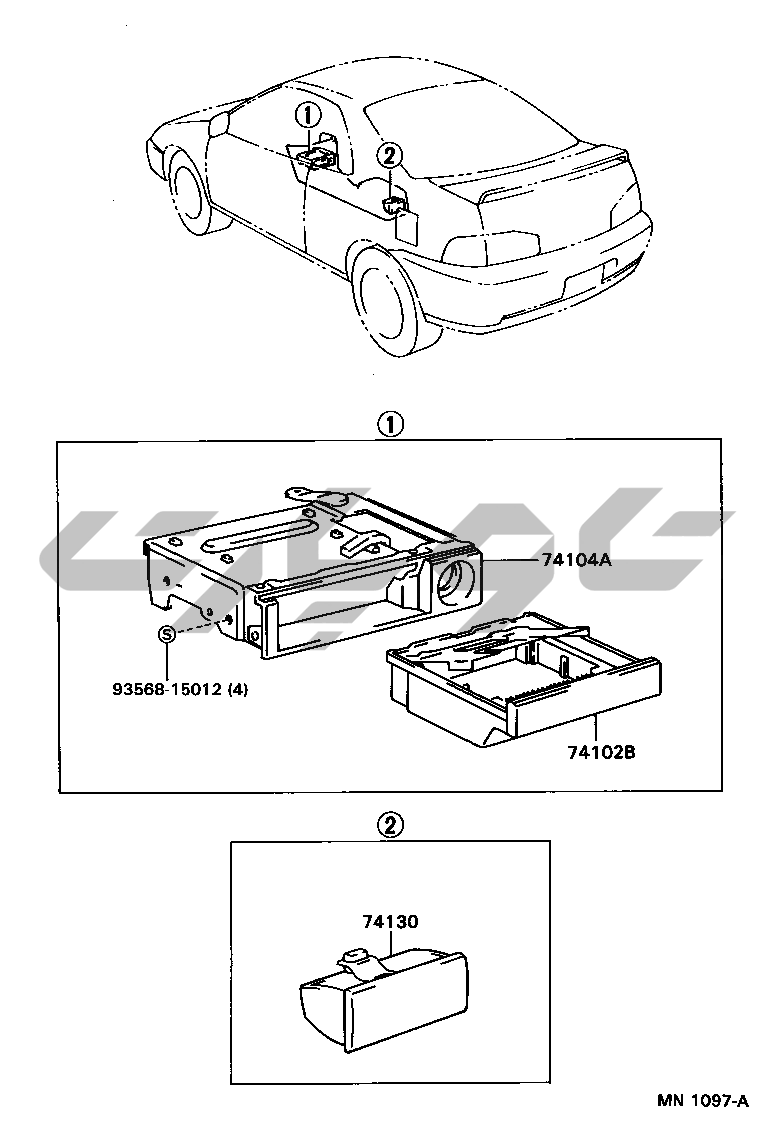 ①
②
①
74104A
S
93568-15012 (4)
74102B
②
74130
MN 1097-A