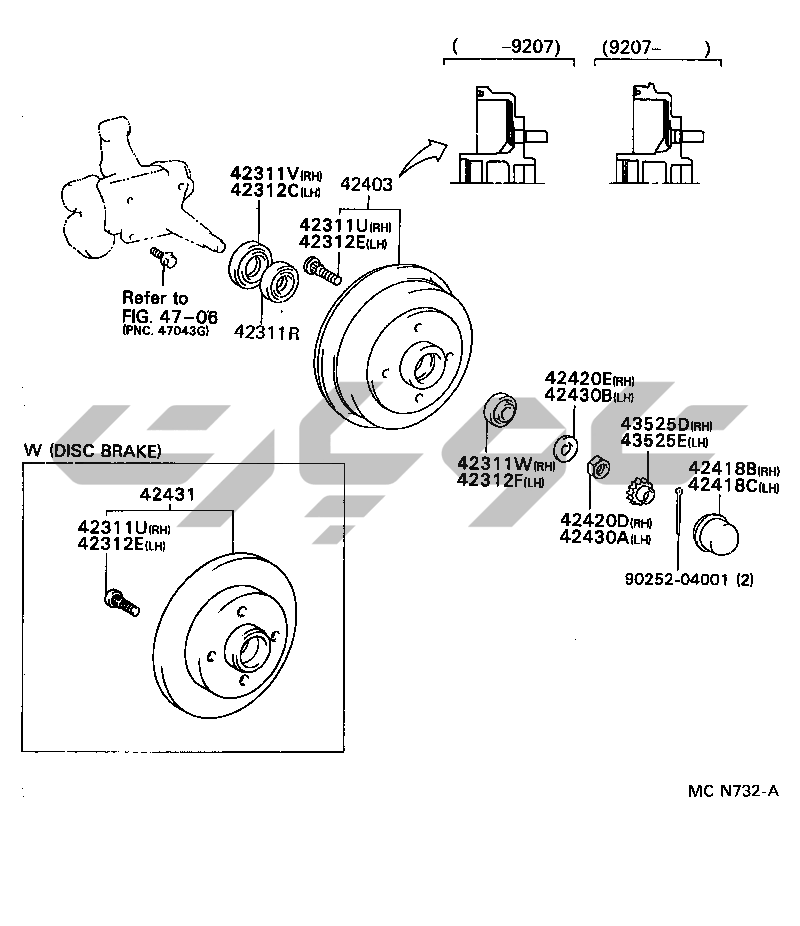 ( -9207)
(9207- )

42311V(RH)
42312C(LH)
42403
42311U(RH)
42312E(LH)
Refer to
FIG. 47-06
(PNC. 47043G)
42311R

42420E(RH)
42430B(LH)
43525D(RH)
43525E(LH)
42311W(RH)
42312F(LH)
42418B(RH)
42418C(LH)
42420D(RH)
42430A(LH)
90252-04001 (2)

W (DISC BRAKE)
42431
42311U(RH)
42312E(LH)

MC N732-A