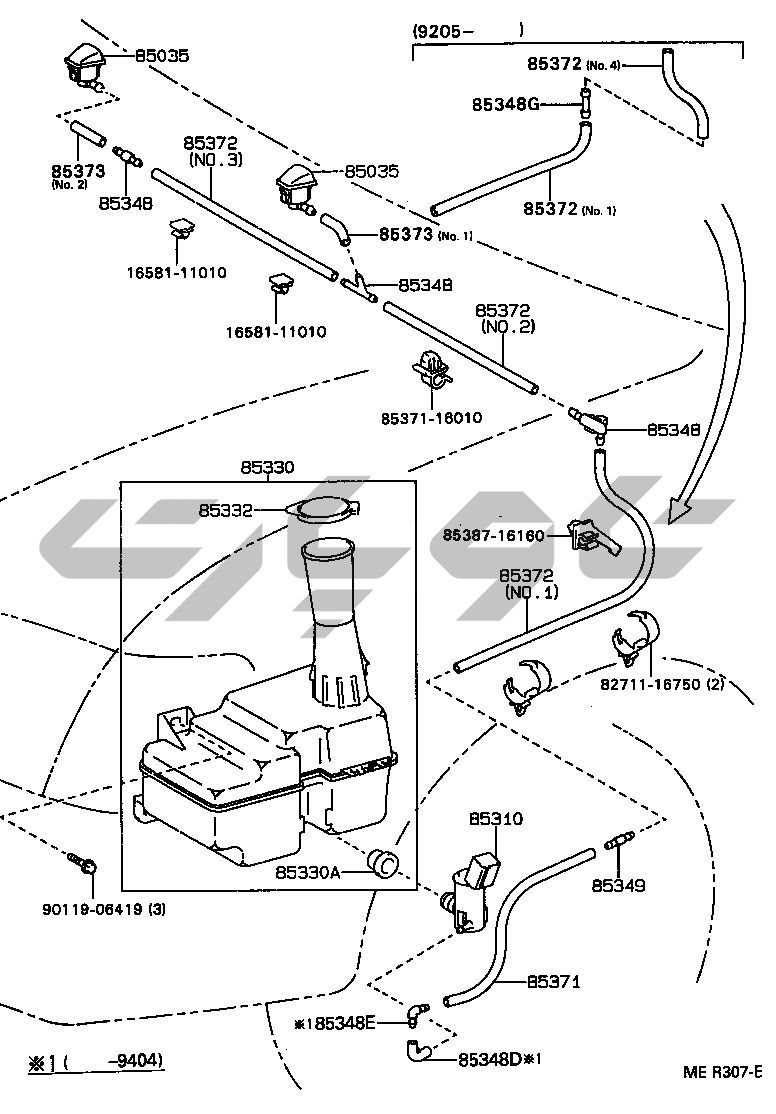 (9205- )
85035
85372 (No. 4)
85348G
85373 (No. 2)
85348
85372 (NO. 3)
85035
85372 (No. 1)
85373 (No. 1)
16581-11010
85348
16581-11010
85372 (NO. 2)
85371-16010
85348
85330
85332
85387-16160
85372 (NO. 1)
82711-16750 (2)
85310
85330A
85349
90119-06419 (3)
85371
※185348E
85348D※1
※1 ( -9404)
ME R307-E