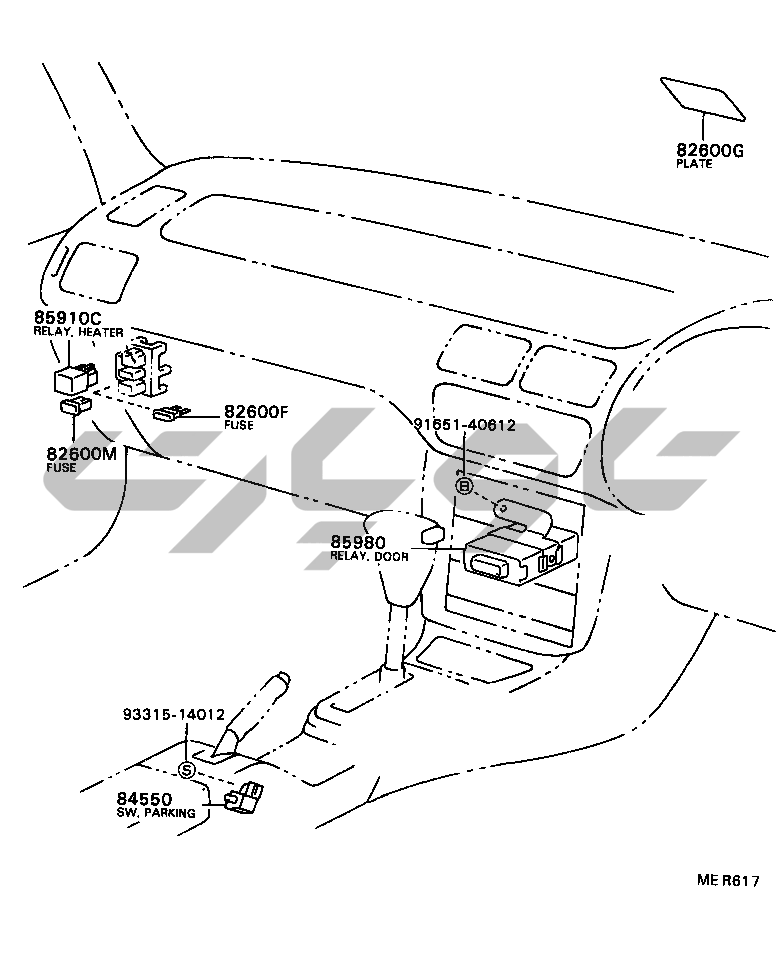 82600G
PLATE

85910C
RELAY, HEATER

82600F
FUSE

82600M
FUSE

91651-40612

B

85980
RELAY, DOOR

93315-14012

S

84550
SW, PARKING

ME R617