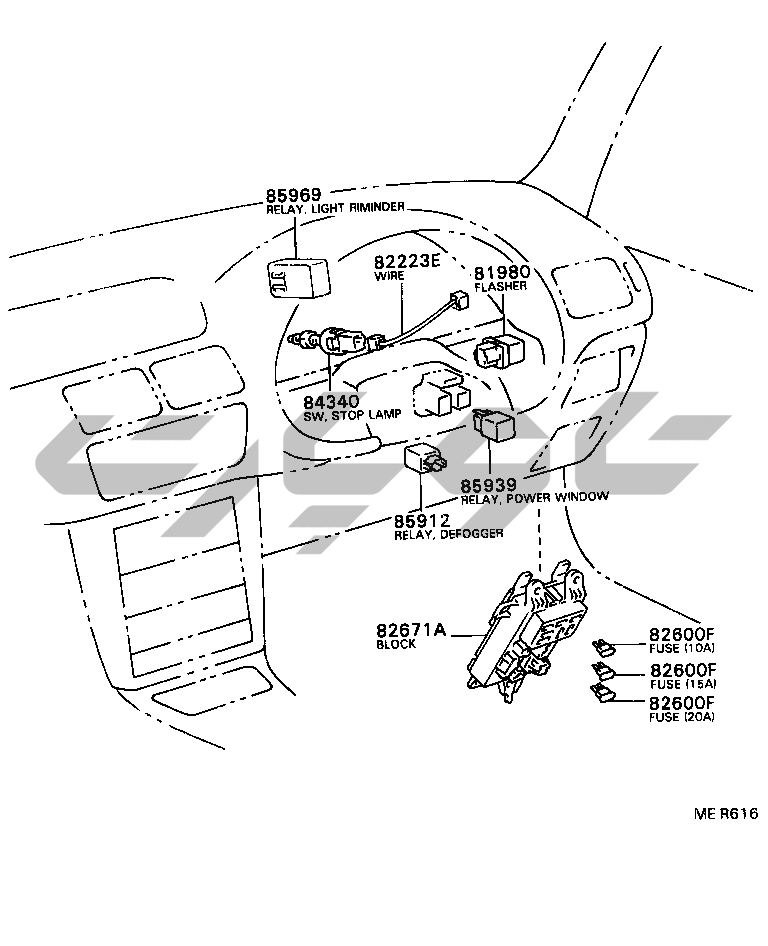 85969
RELAY, LIGHT RIMINDER

82223E
WIRE

81980
FLASHER

84340
SW, STOP LAMP

85939
RELAY, POWER WINDOW

85912
RELAY, DEFOGGER

82671A
BLOCK

82600F
FUSE (10A)

82600F
FUSE (15A)

82600F
FUSE (20A)

ME R616