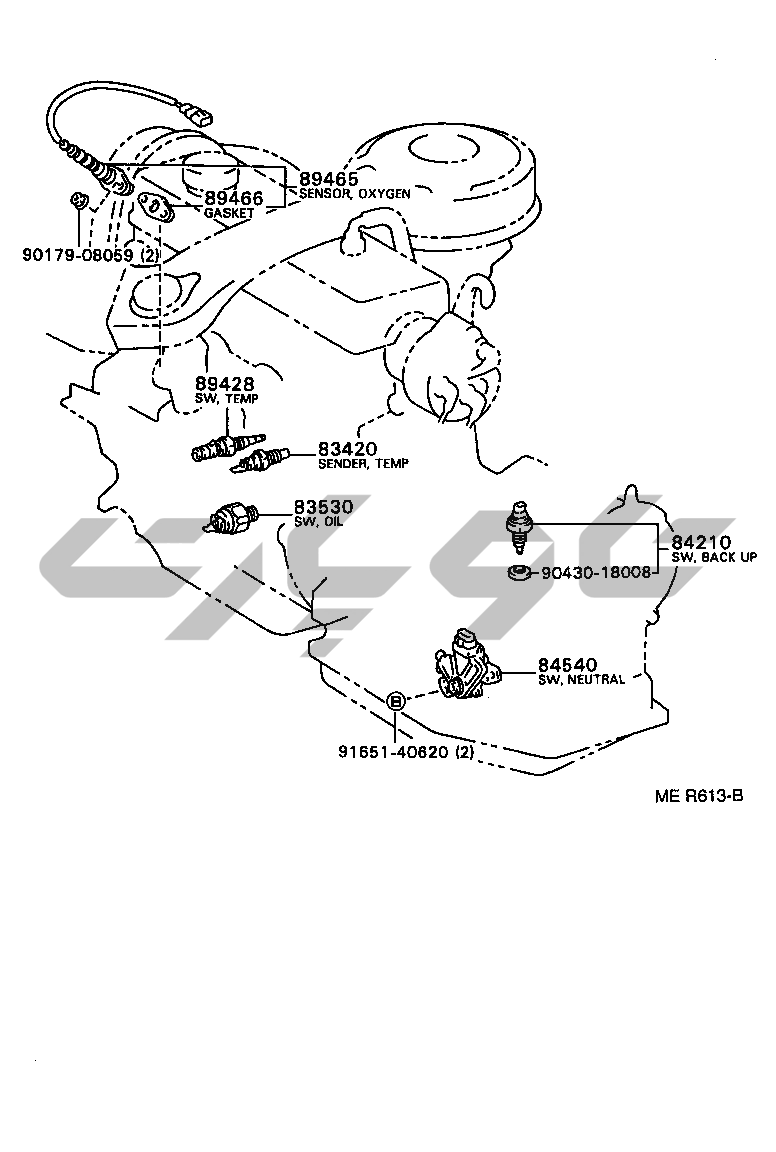 89465
SENSOR, OXYGEN

89466
GASKET

90179-08059 (2)

89428
SW, TEMP

83420
SENDER, TEMP

83530
SW, OIL

84210
SW, BACK UP

90430-18008

84540
SW, NEUTRAL

B

91651-40620 (2)

ME R613-B