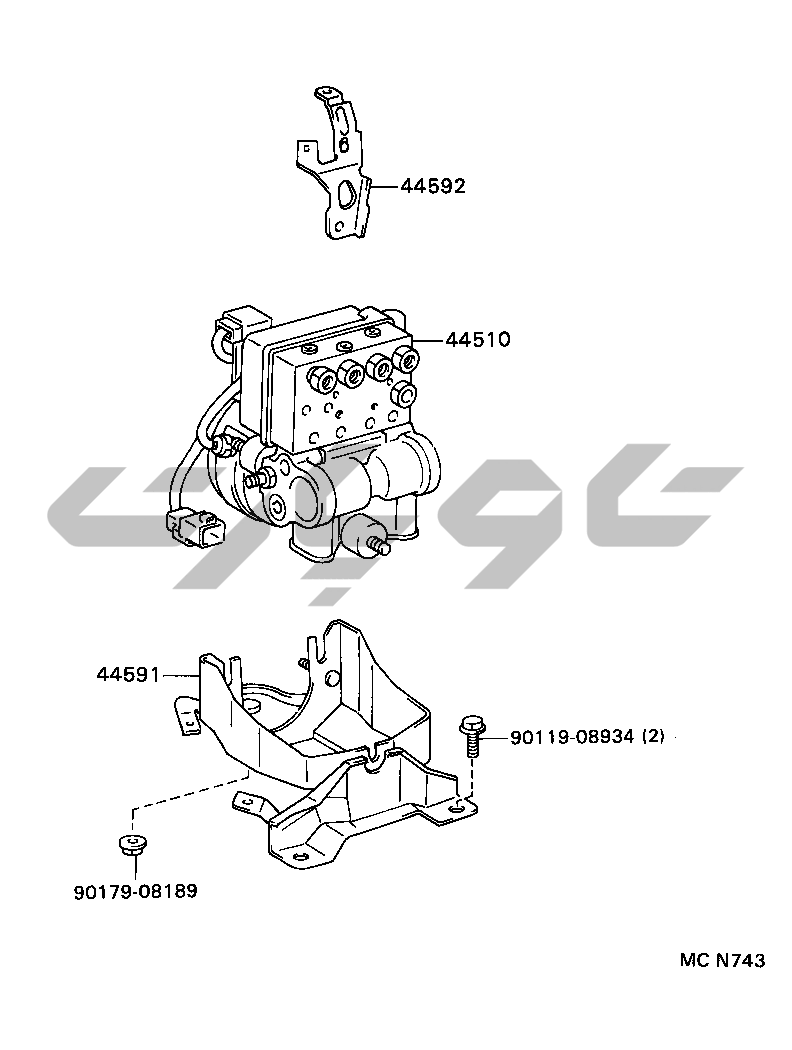 44592

44510

44591

90119-08934 (2)

90179-08189

MC N743