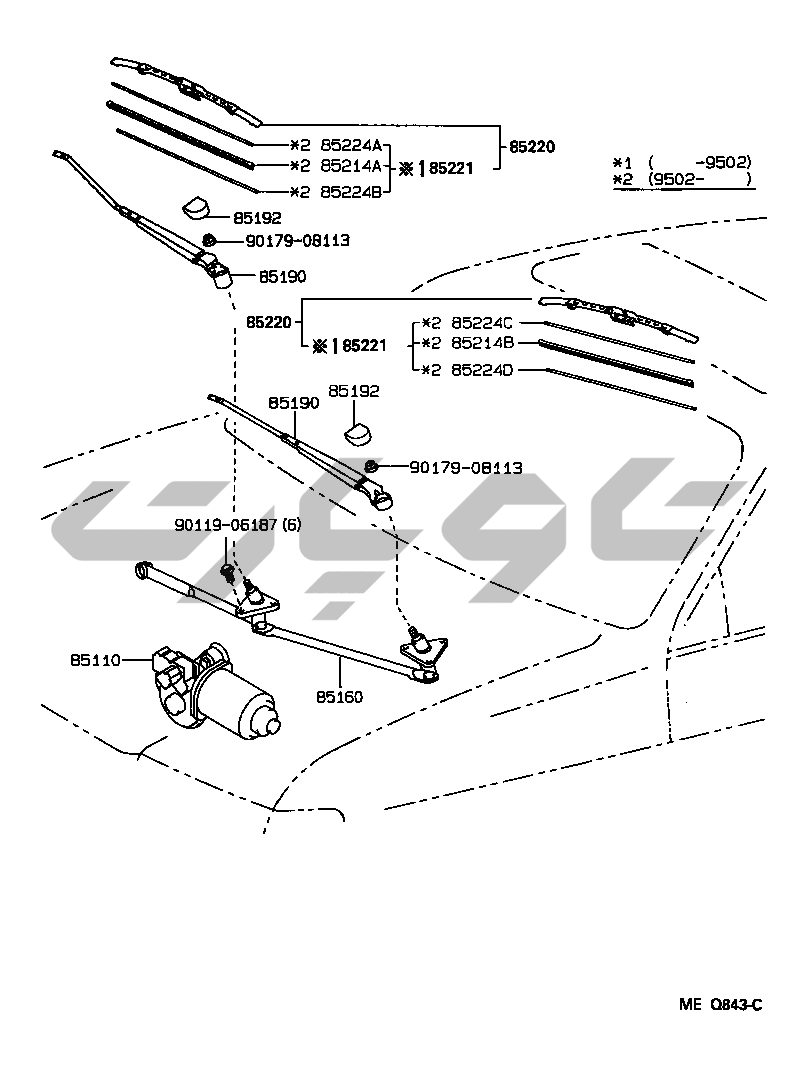 *2 85224A
*2 85214A
*2 85224B
※1 85221
85220

*1 (    -9502)
*2 (9502-    )

85192
90179-08113
85190

85220
※1 85221
*2 85224C
*2 85214B
*2 85224D

85190
85192
90179-08113

90119-06187 (6)

85110
85160

ME Q843-C