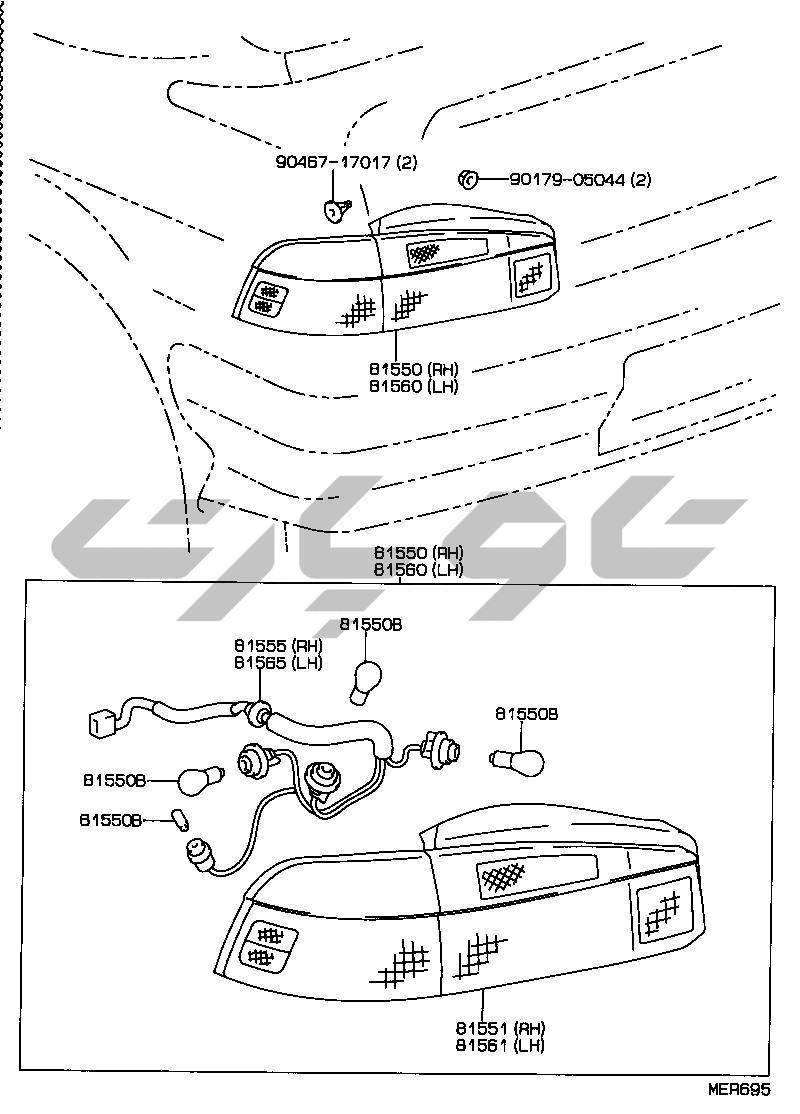 90467-17017 (2)
90179-05044 (2)
81550 (RH)
81560 (LH)
81550 (RH)
81560 (LH)
81555 (RH)
81565 (LH)
81550B
81550B
81550B
81550B
81551 (RH)
81561 (LH)
MER695