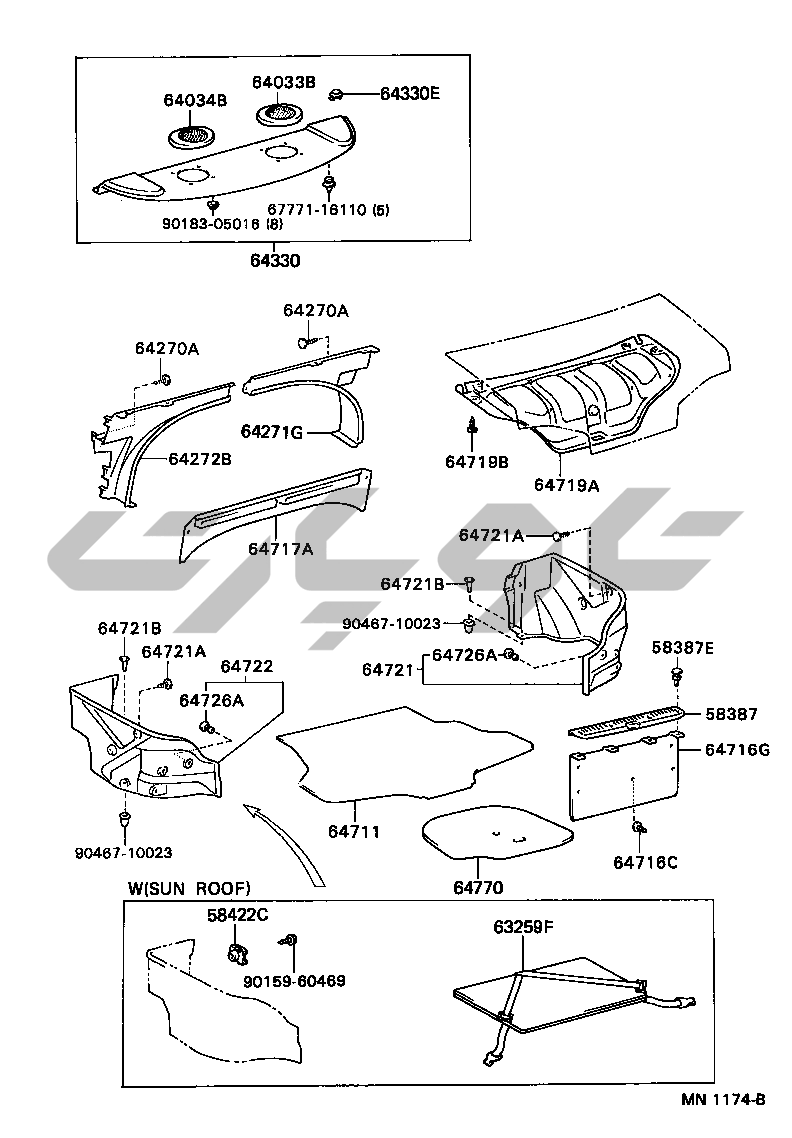 64034B
64033B
64330E
90183-05016 (8)
67771-16110 (5)
64330

64270A
64270A
64271G
64272B
64717A
64719B
64719A

64721A
64721B
90467-10023
64721
64726A
58387E
58387
64716G
64716C

64721B
64721A
64722
64726A
90467-10023
64711
64770

W(SUN ROOF)
58422C
90159-60469
63259F

MN 1174-B