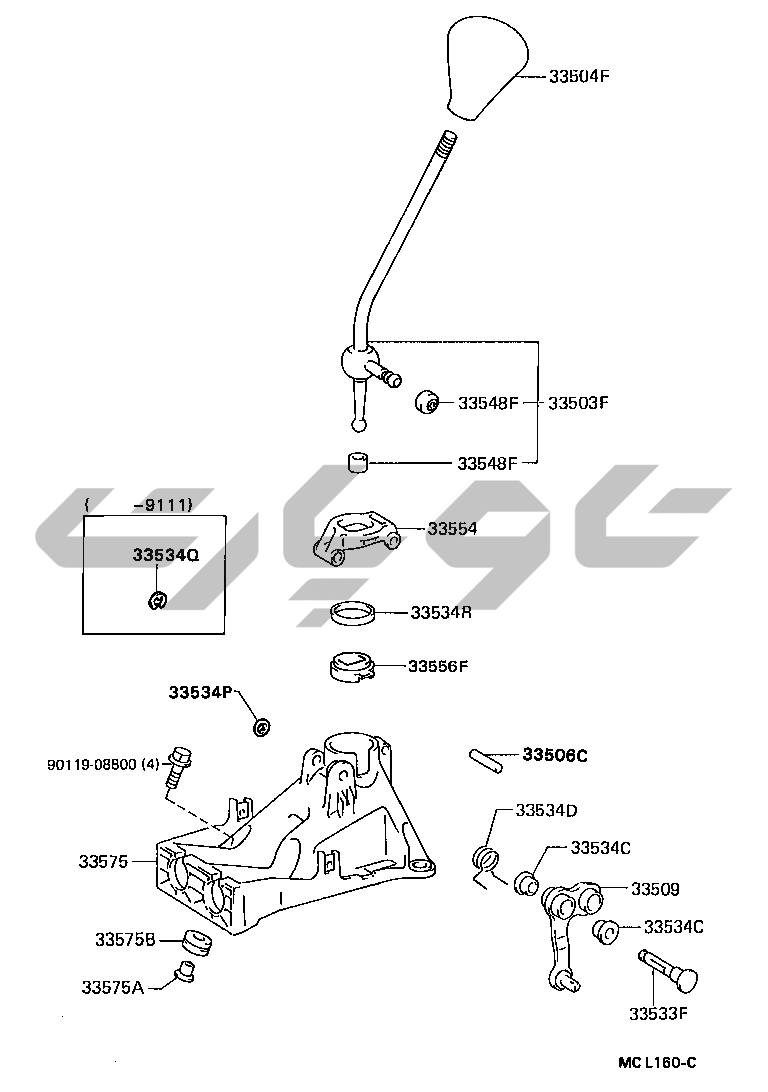 33504F

33548F

33503F

33548F

(    -9111)

33534Q

33554

33534R

33556F

33534P

90119-08800 (4)

33506C

33534D

33534C

33575

33509

33534C

33575B

33575A

33533F

MC L160-C