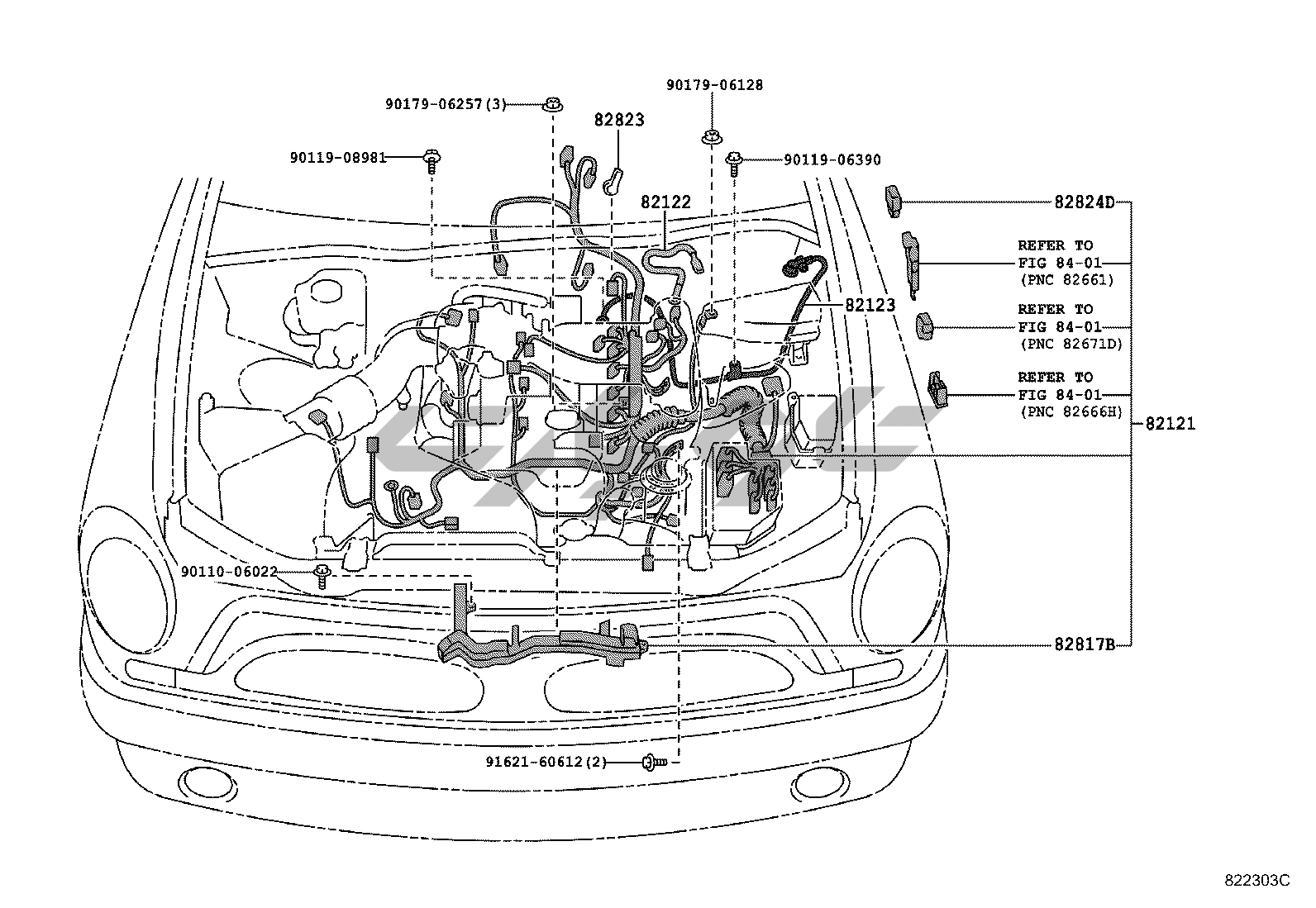 90179-06128
90179-06257(3)
82823
90119-08981
90119-06390
82122
82824D
REFER TO FIG 84-01 (PNC 82661)
82123
REFER TO FIG 84-01 (PNC 82671D)
REFER TO FIG 84-01 (PNC 82666H)
82121
90110-06022
82817B
91621-60612(2)
822303C