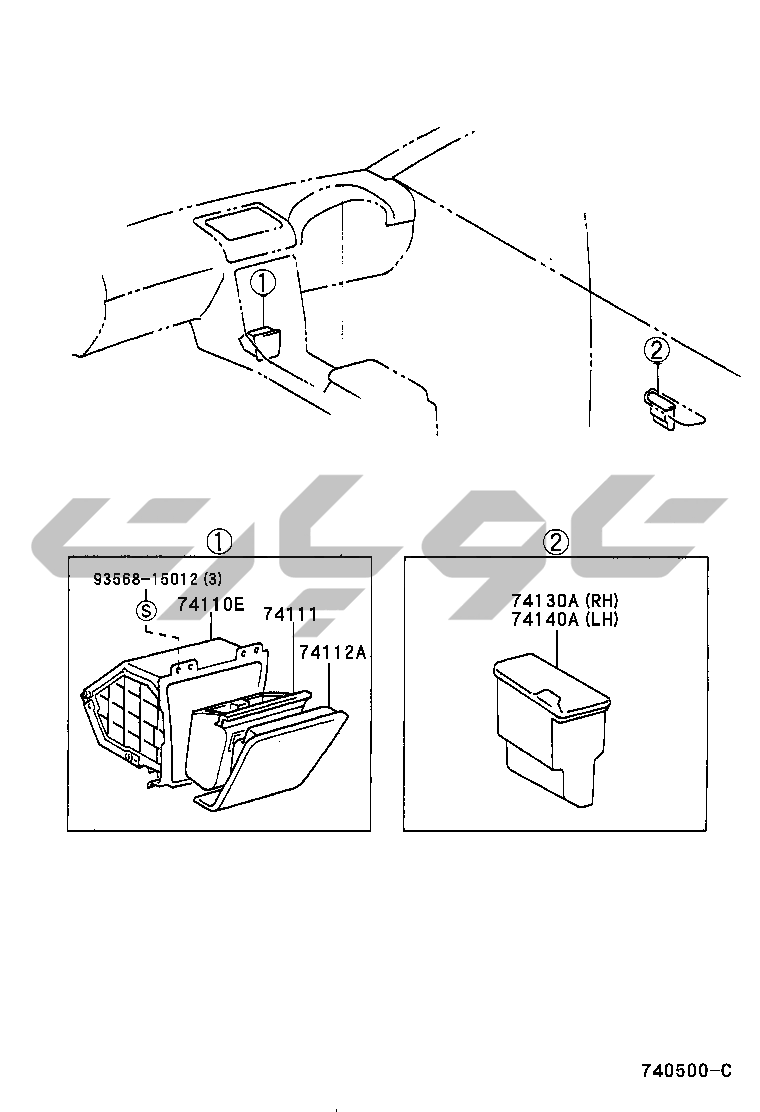 ①

②

①

93568-15012 (3)

S

74110E

74111

74112A

②

74130A (RH)
74140A (LH)

740500-C