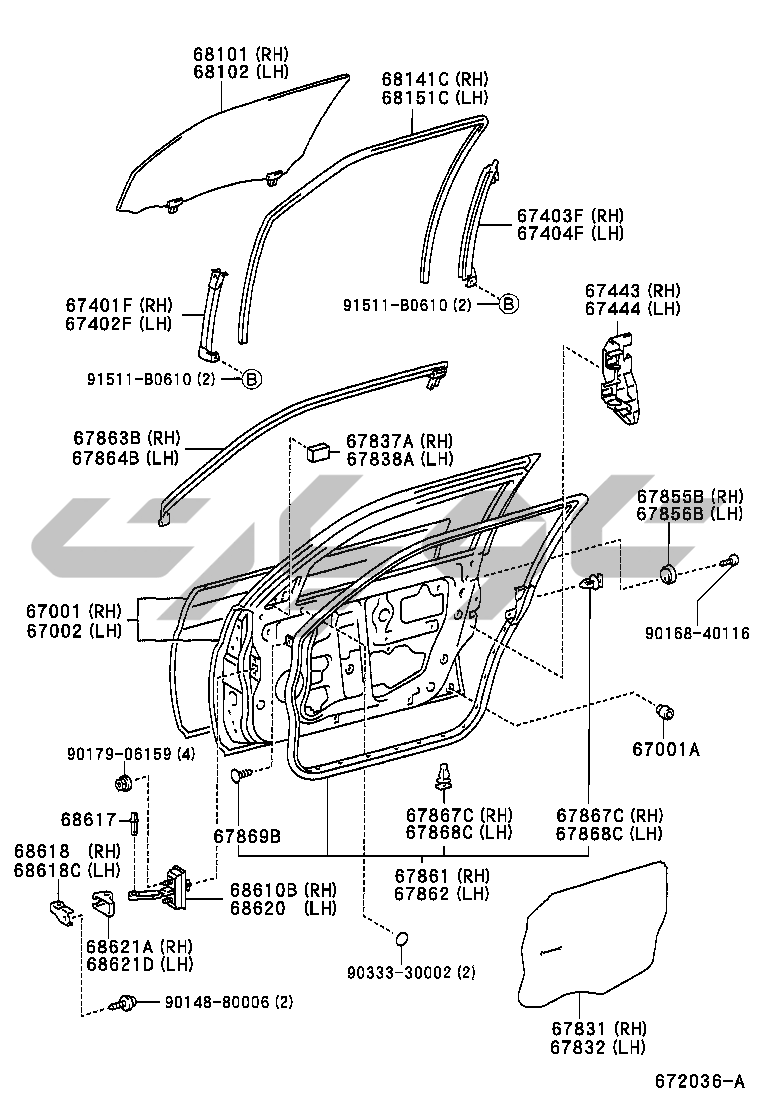 68101 (RH)
68102 (LH)

68141C (RH)
68151C (LH)

67403F (RH)
67404F (LH)

67401F (RH)
67402F (LH)

91511-B0610 (2) B

67443 (RH)
67444 (LH)

91511-B0610 (2) B

67863B (RH)
67864B (LH)

67837A (RH)
67838A (LH)

67855B (RH)
67856B (LH)

67001 (RH)
67002 (LH)

90168-40116

67001A

90179-06159 (4)

68617

67869B

67867C (RH)
67868C (LH)

67867C (RH)
67868C (LH)

68618 (RH)
68618C (LH)

68610B (RH)
68620 (LH)

67861 (RH)
67862 (LH)

68621A (RH)
68621D (LH)

90333-30002 (2)

90148-80006 (2)

67831 (RH)
67832 (LH)

672036-A