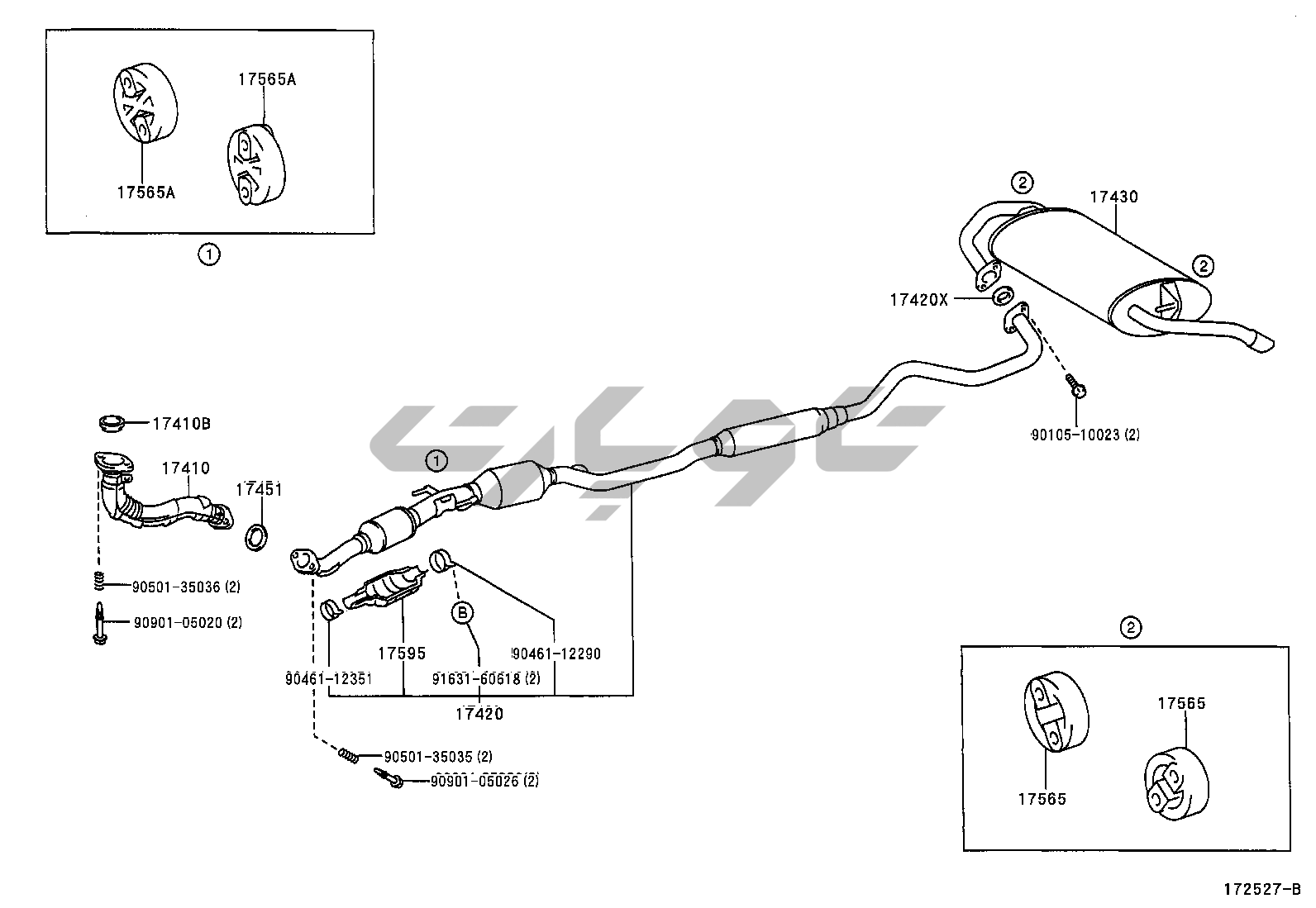 17565A
17565A
①
②
17430
②
17420X
90105-10023 (2)
17410B
17410
17451
①
90501-35036 (2)
90901-05020 (2)
Ⓑ
17595
90461-12290
90461-12351
91631-60618 (2)
17420
90501-35035 (2)
90901-05026 (2)
②
17565
17565
172527-B