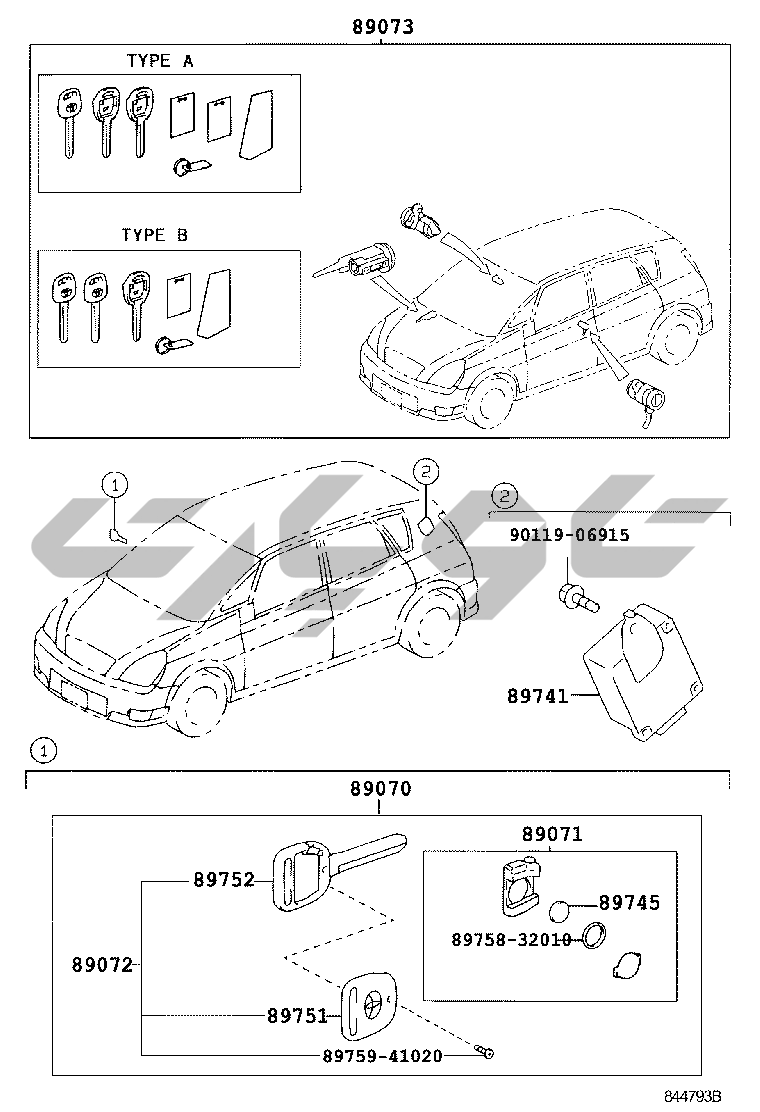 89073

TYPE A

TYPE B

1

2

2

90119-06915

89741

1

89070

89071

89752

89745

89758-32010

89072

89751

89759-41020

844793B