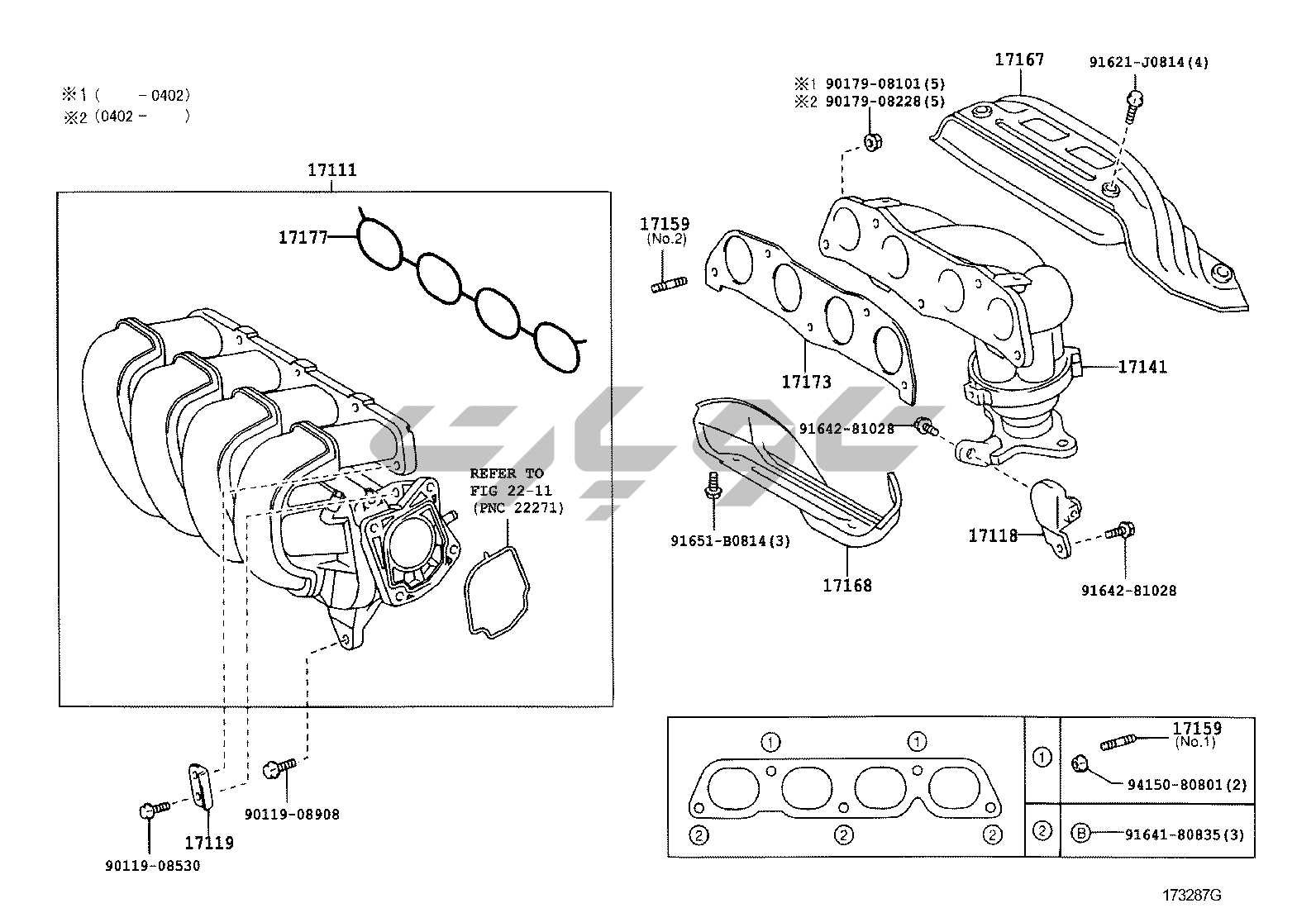 ※1 (　　-0402)
※2 (0402-　　)

17111

17177

REFER TO FIG 22-11 (PNC 22271)

17119

90119-08908

90119-08530

※1 90179-08101(5)
※2 90179-08228(5)

17167

91621-J0814(4)

17159
(No.2)

17173

17141

91642-81028

91651-B0814(3)

17168

17118

91642-81028

①
①
②
②
②

①
17159
(No.1)
94150-80801(2)

②
Ⓑ 91641-80835(3)

173287G