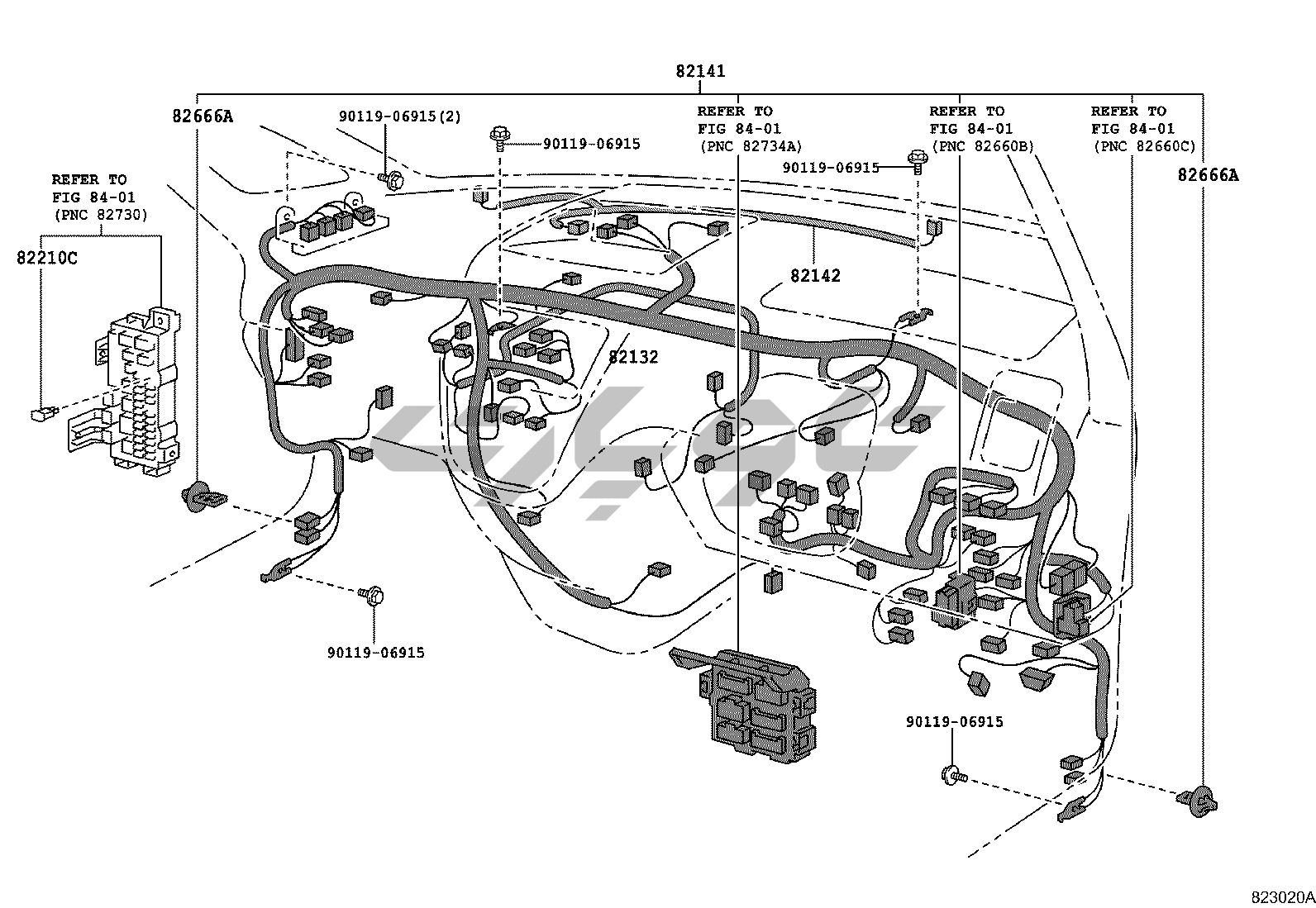 82141

82666A

90119-06915(2)

90119-06915

REFER TO
FIG 84-01
(PNC 82734A)

REFER TO
FIG 84-01
(PNC 82660B)

REFER TO
FIG 84-01
(PNC 82660C)

90119-06915

82666A

REFER TO
FIG 84-01
(PNC 82730)

82210C

82142

82132

90119-06915

90119-06915

823020A