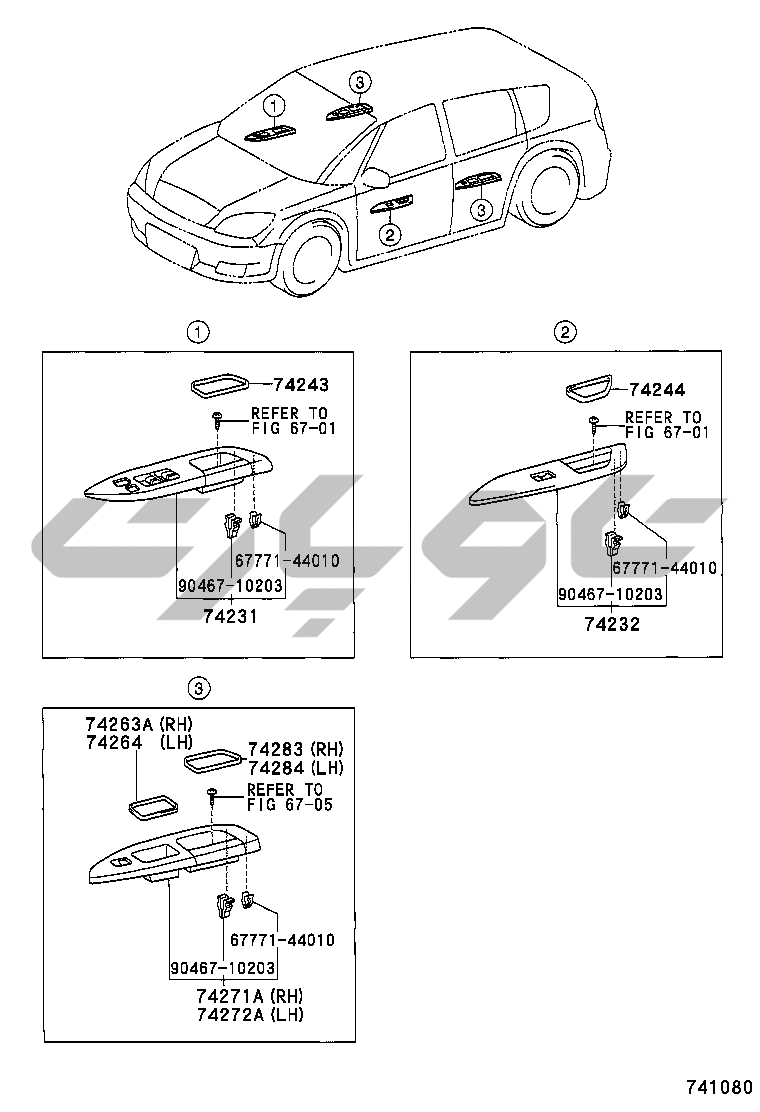 ①
③
②
③

①
74243
REFER TO
FIG 67-01
67771-44010
90467-10203
74231

②
74244
REFER TO
FIG 67-01
67771-44010
90467-10203
74232

③
74263A (RH)
74264 (LH)
74283 (RH)
74284 (LH)
REFER TO
FIG 67-05
67771-44010
90467-10203
74271A (RH)
74272A (LH)

741080