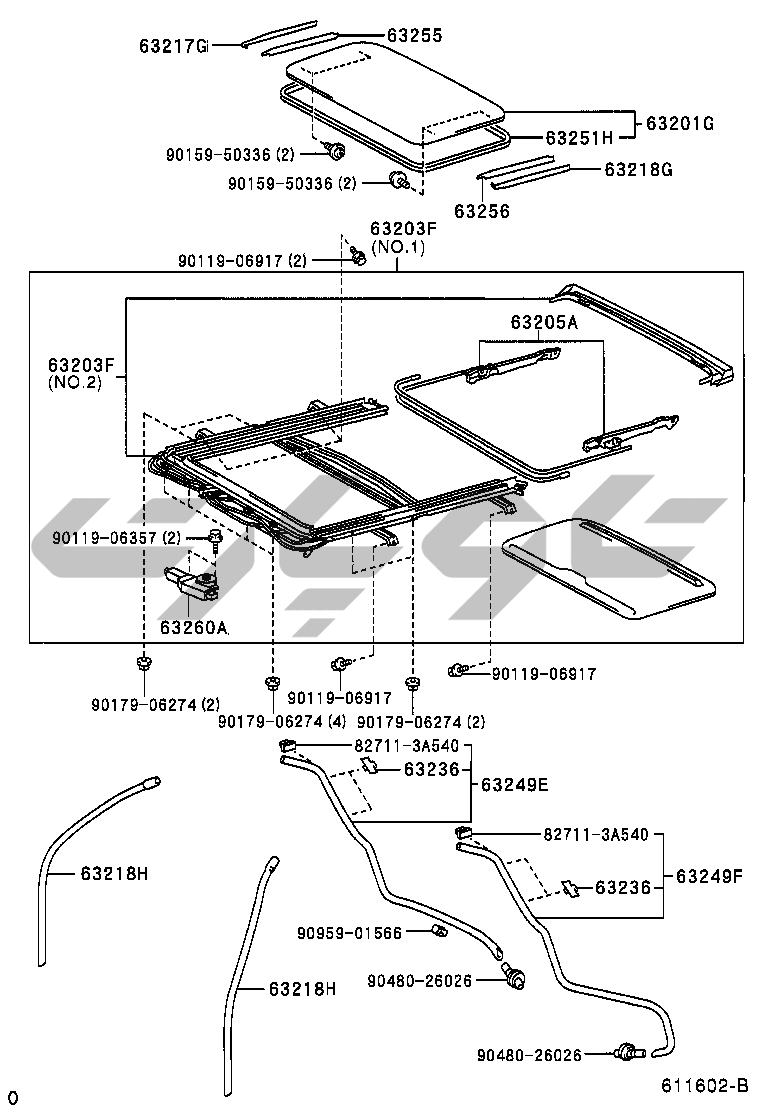 63217G
63255
63201G
63251H
90159-50336 (2)
90159-50336 (2)
63218G
63256
63203F
(NO.1)
90119-06917 (2)
63205A
63203F
(NO.2)
90119-06357 (2)
63260A
90179-06274 (2)
90119-06917
90119-06917
90179-06274 (4)
90179-06274 (2)
82711-3A540
63236
63249E
82711-3A540
63236
63249F
63218H
90959-01566
90480-26026
63218H
90480-26026
0
611602-B