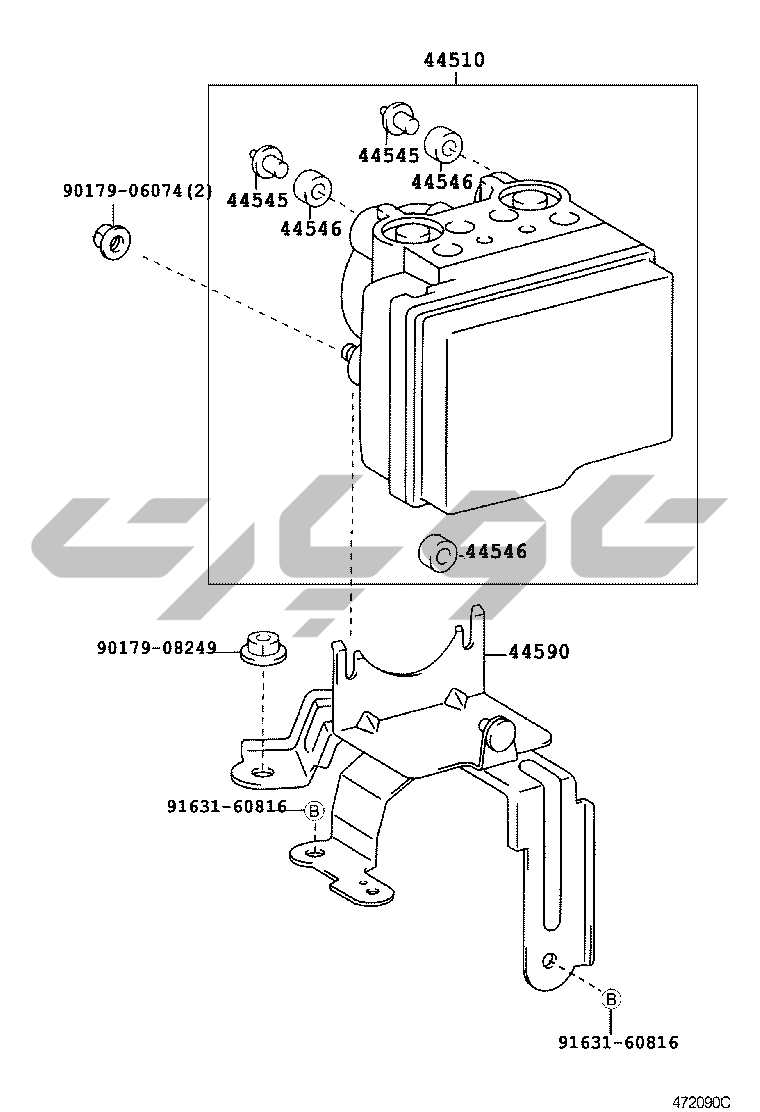 44510

44545

44546

90179-06074(2)

44545

44546

44546

90179-08249

44590

91631-60816

B

B

91631-60816

472090C