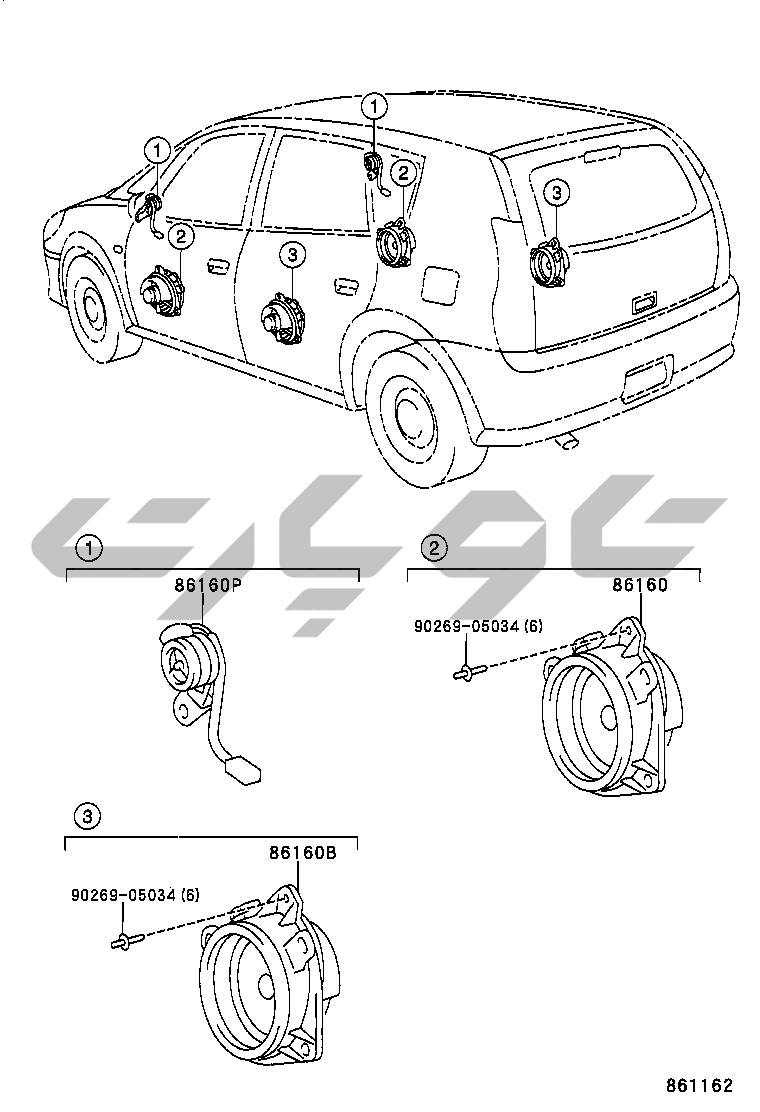 1
2
3
1
2
3

1
86160P

2
86160
90269-05034 (6)

3
86160B
90269-05034 (6)

861162