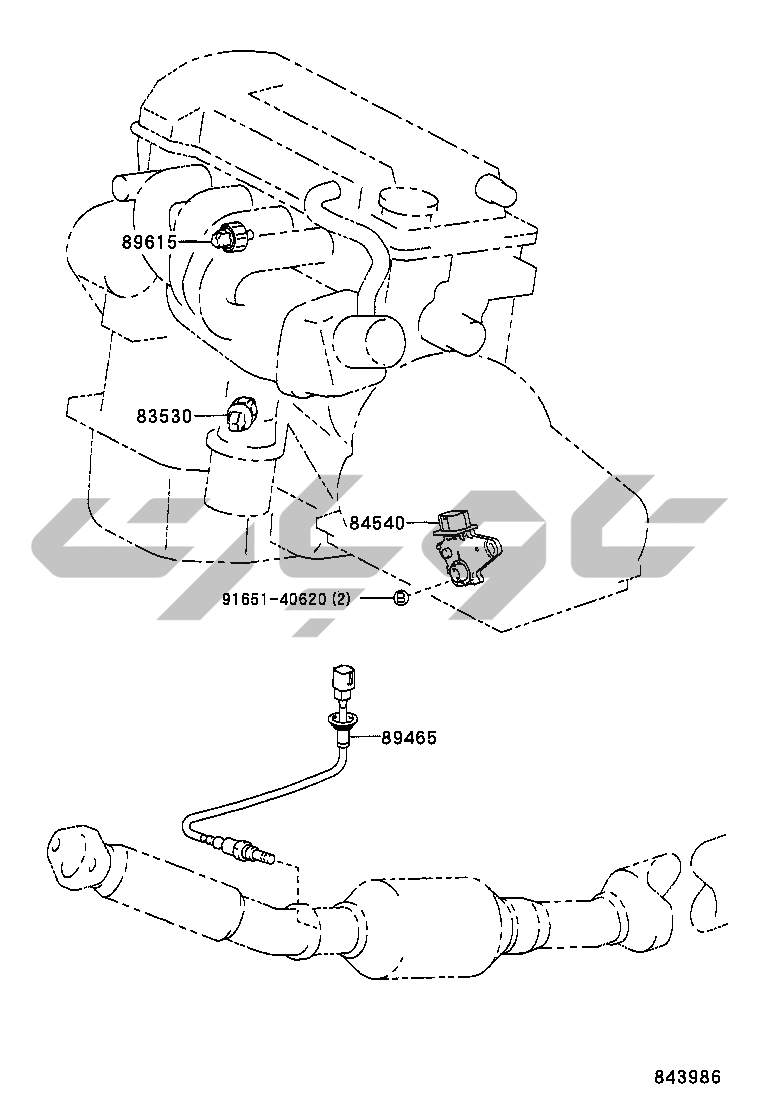 89615

83530

84540

91651-40620 (2)

89465

843986