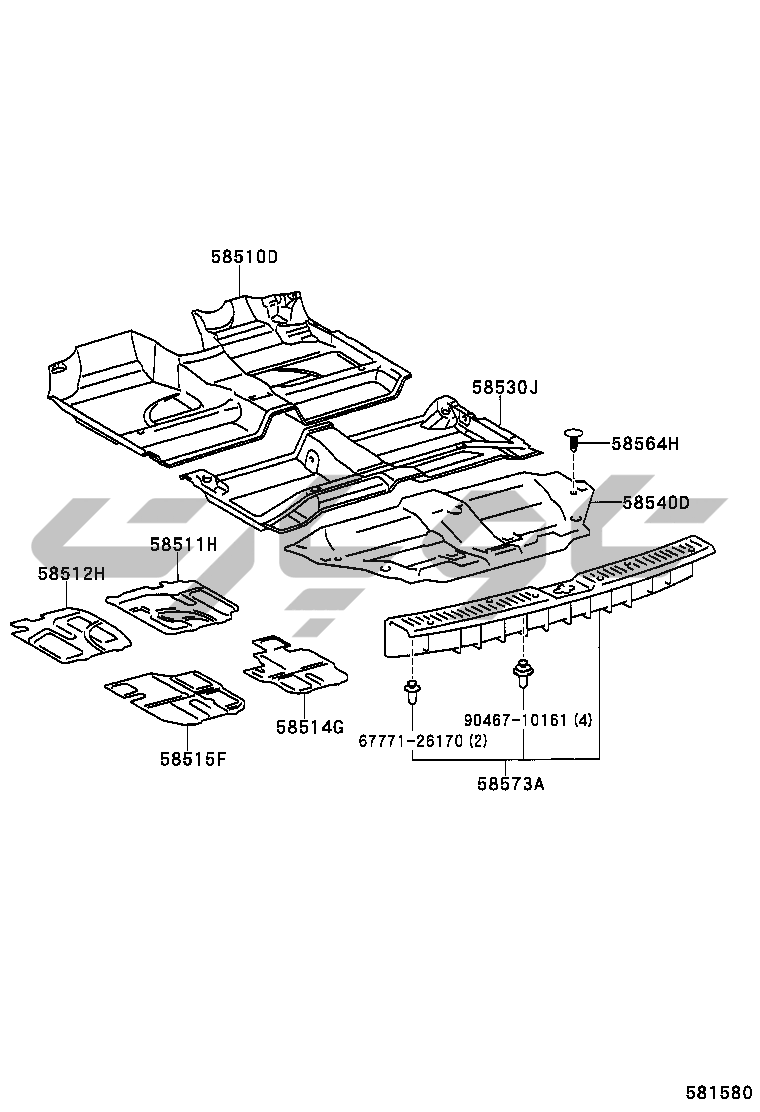 58510D
58530J
58564H
58540D
58511H
58512H
58514G
58515F
90467-10161 (4)
67771-26170 (2)
58573A
581580