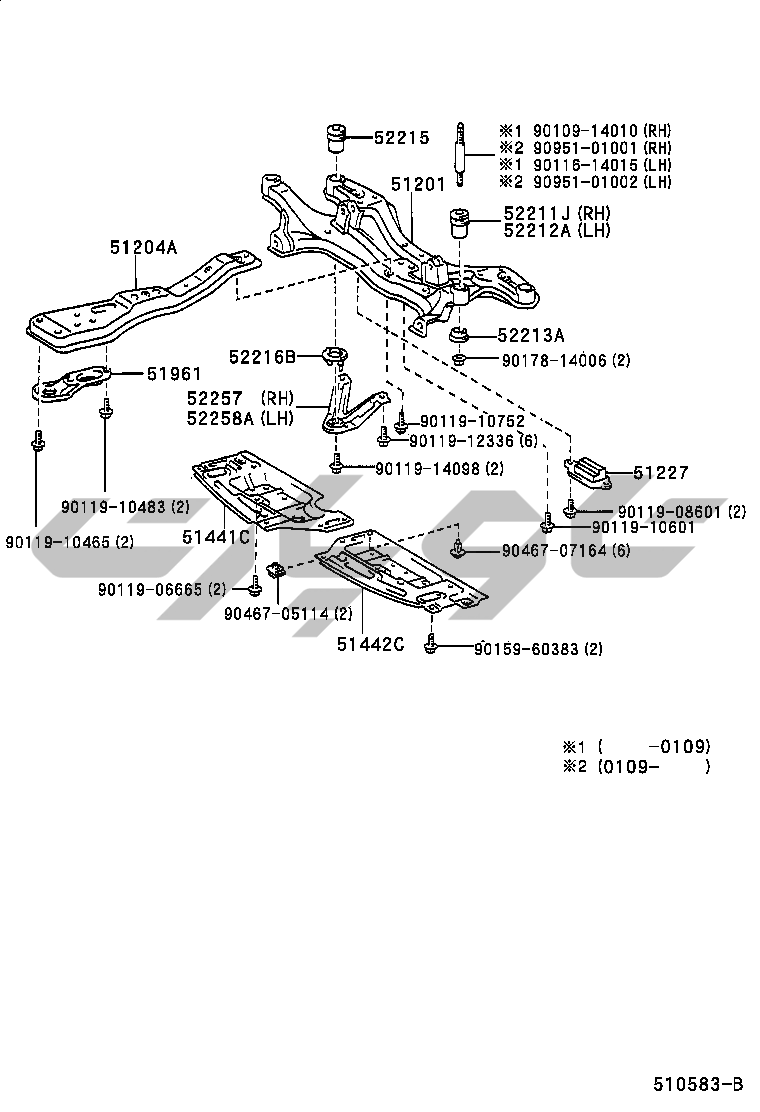 52215
※1 90109-14010 (RH)
※2 90951-01001 (RH)
※1 90116-14015 (LH)
※2 90951-01002 (LH)
51201
52211J (RH)
52212A (LH)
51204A
52213A
90178-14006 (2)
52216B
51961
52257 (RH)
52258A (LH)
90119-10752
90119-12336 (6)
90119-14098 (2)
51227
90119-10483 (2)
90119-08601 (2)
90119-10601
90119-10465 (2)
51441C
90467-07164 (6)
90119-06665 (2)
90467-05114 (2)
51442C
90159-60383 (2)
※1 ( -0109)
※2 (0109- )
510583-B