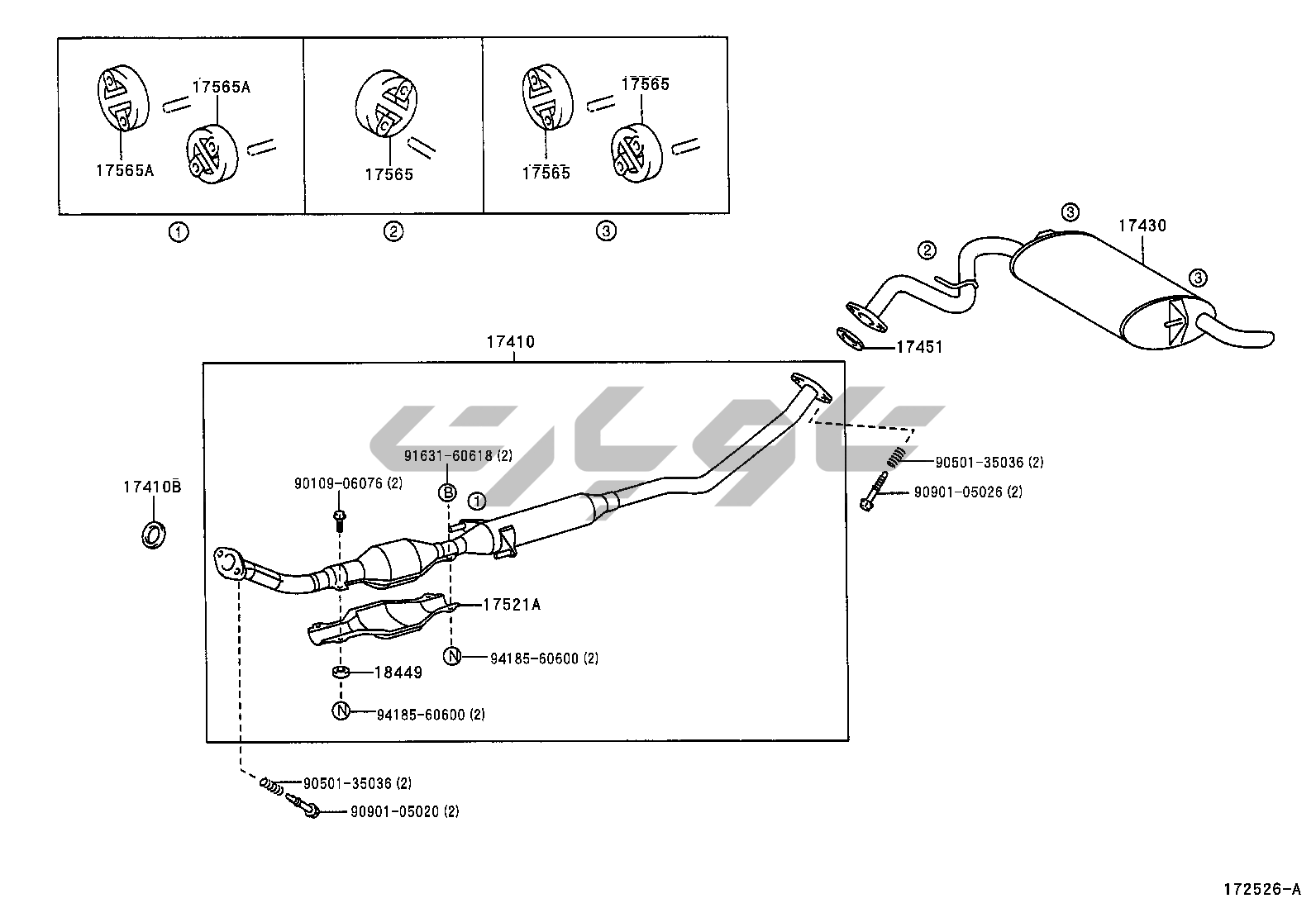 17565A
17565A
17565
17565
17565
①
②
③
③
17430
②
③
17451
17410
17410B
91631-60618 (2)
90109-06076 (2)
Ⓑ
①
90501-35036 (2)
90901-05026 (2)
17521A
Ⓝ 94185-60600 (2)
18449
Ⓝ 94185-60600 (2)
90501-35036 (2)
90901-05020 (2)
172526-A