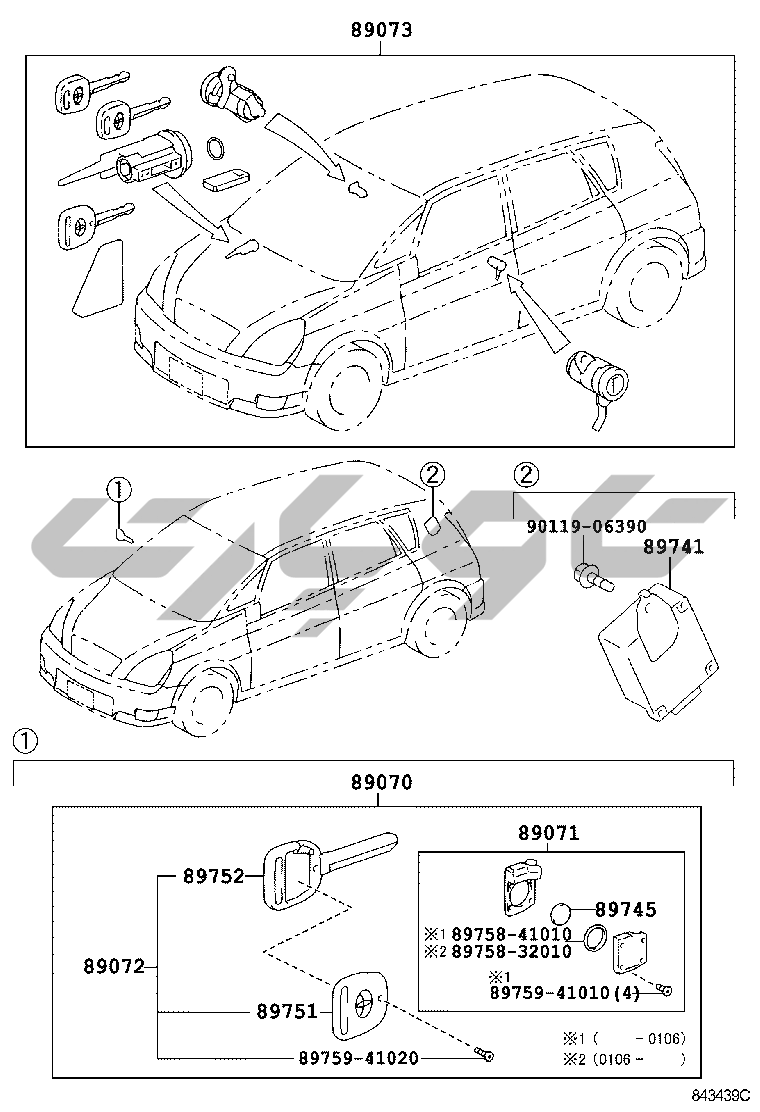 89073

①

②

②

90119-06390

89741

①

89070

89071

89752

89745

※1 89758-41010

※2 89758-32010

89072

※1

89759-41010(4)

89751

89759-41020

※1 (    -0106)

※2 (0106-    )

843439C