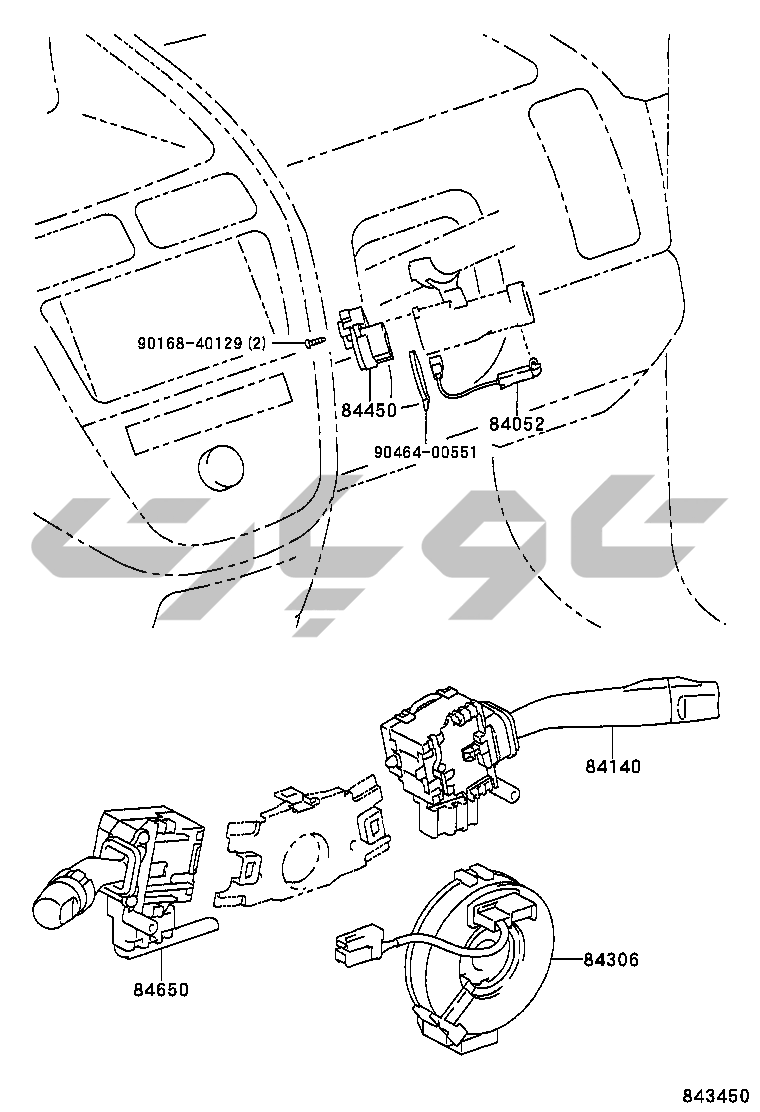 90168-40129 (2)

84450

84052

90464-00551

84140

84650

84306

843450