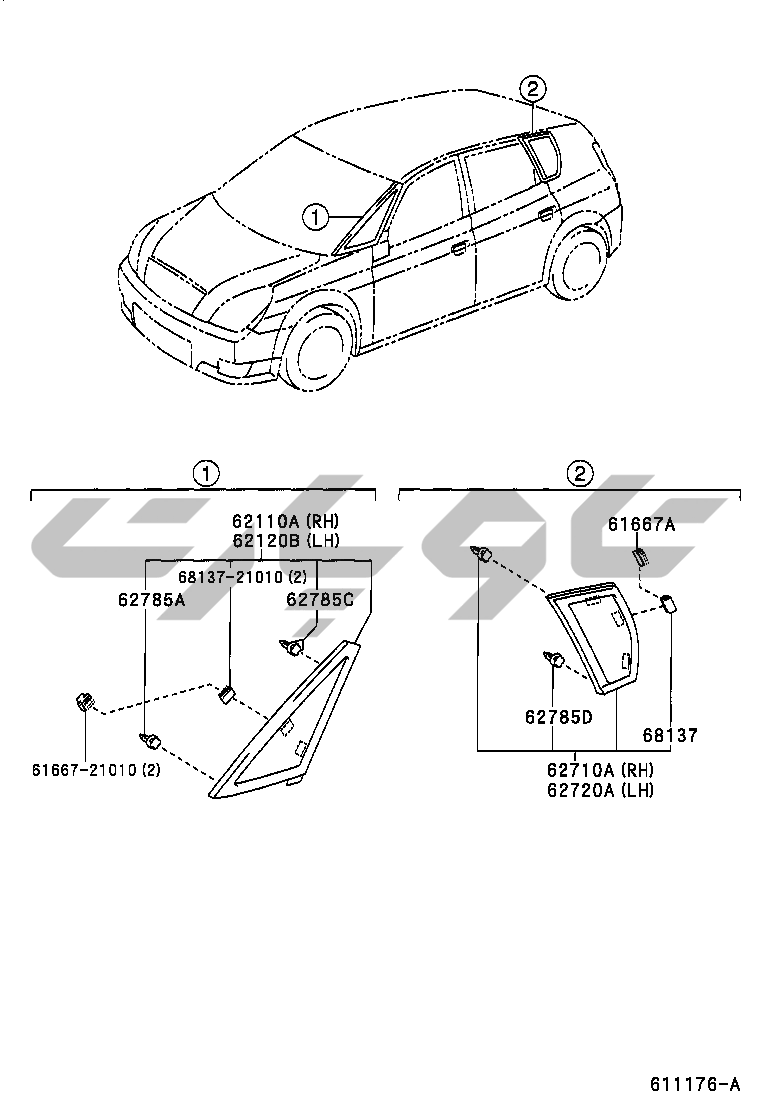 ②
①
①
62110A (RH)
62120B (LH)
68137-21010 (2)
62785A
62785C
61667-21010 (2)
②
61667A
62785D
68137
62710A (RH)
62720A (LH)
611176-A