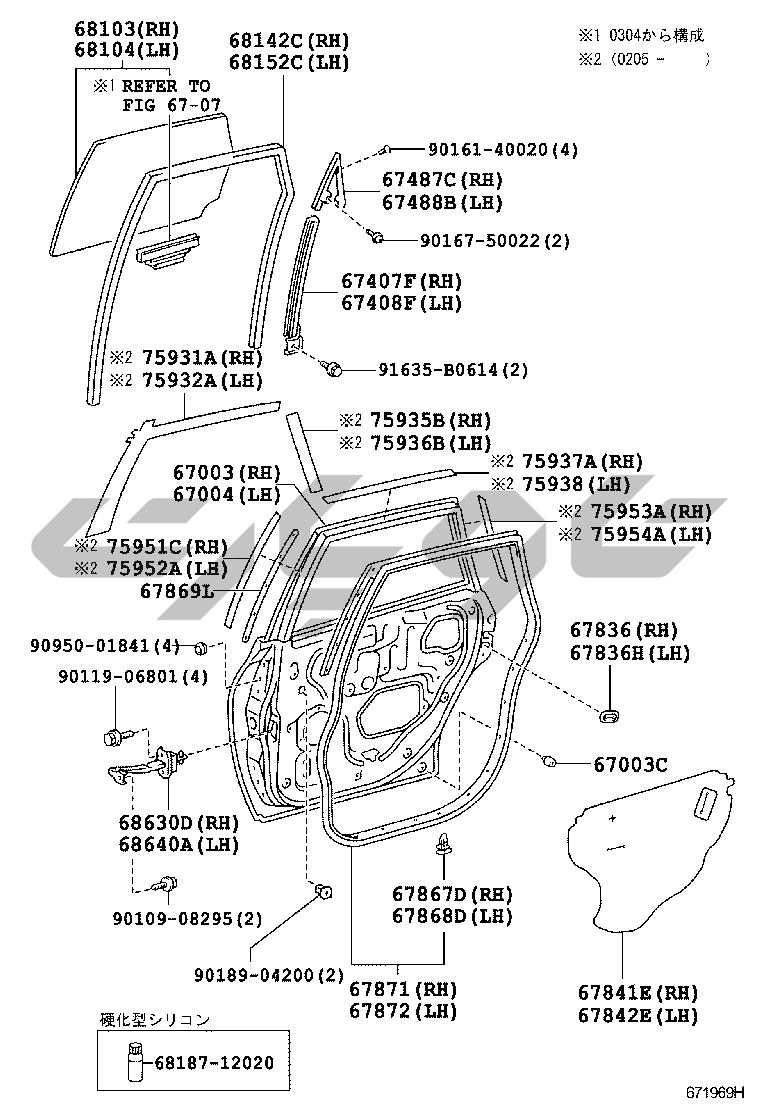 68103(RH)
68104(LH)

68142C(RH)
68152C(LH)

※1 0304から構成
※2 (0205 - )

※1 REFER TO FIG 67-07

90161-40020(4)
67487C(RH)
67488B(LH)
90167-50022(2)
67407F(RH)
67408F(LH)
※2 75931A(RH)
※2 75932A(LH)
91635-B0614(2)
※2 75935B(RH)
※2 75936B(LH)
67003(RH)
67004(LH)
※2 75937A(RH)
※2 75938(LH)
※2 75953A(RH)
※2 75954A(LH)
※2 75951C(RH)
※2 75952A(LH)
67869L
90950-01841(4)
90119-06801(4)
67836(RH)
67836H(LH)
67003C
68630D(RH)
68640A(LH)
90109-08295(2)
67867D(RH)
67868D(LH)
90189-04200(2)
67871(RH)
67872(LH)
67841E(RH)
67842E(LH)
硬化型シリコン
68187-12020
671969H