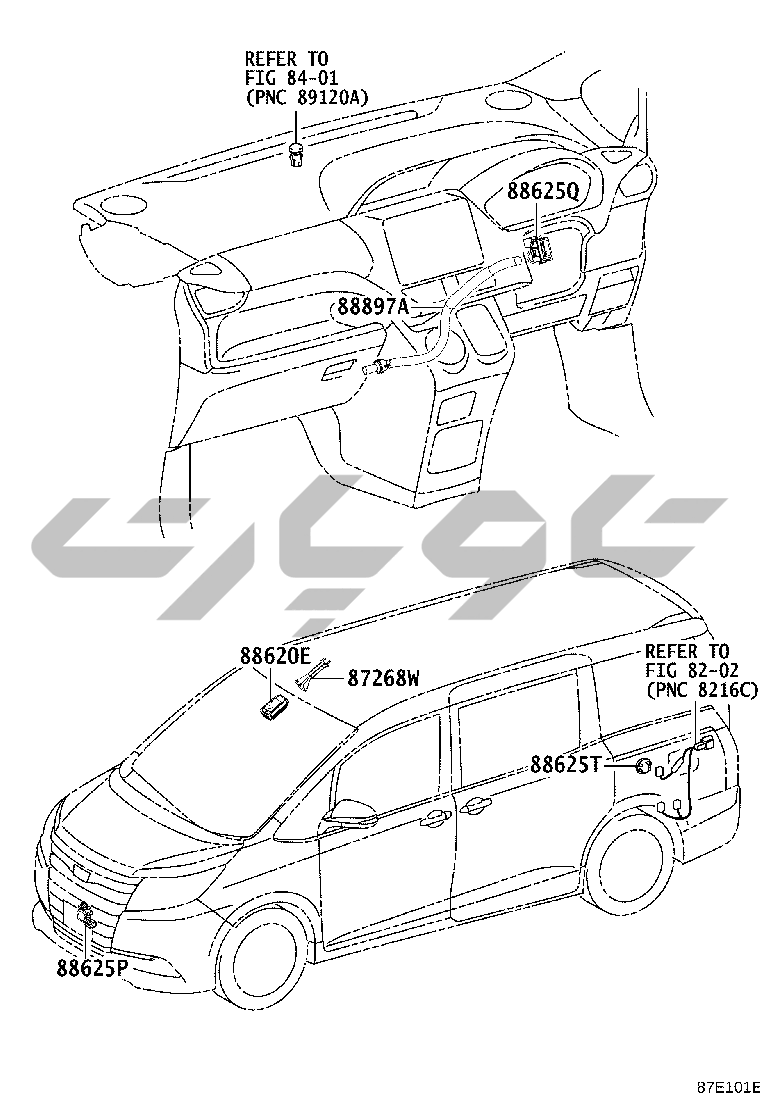 REFER TO
FIG 84-01
(PNC 89120A)

88625Q

88897A

88620E

87268W

REFER TO
FIG 82-02
(PNC 8216C)

88625T

88625P

87E101E