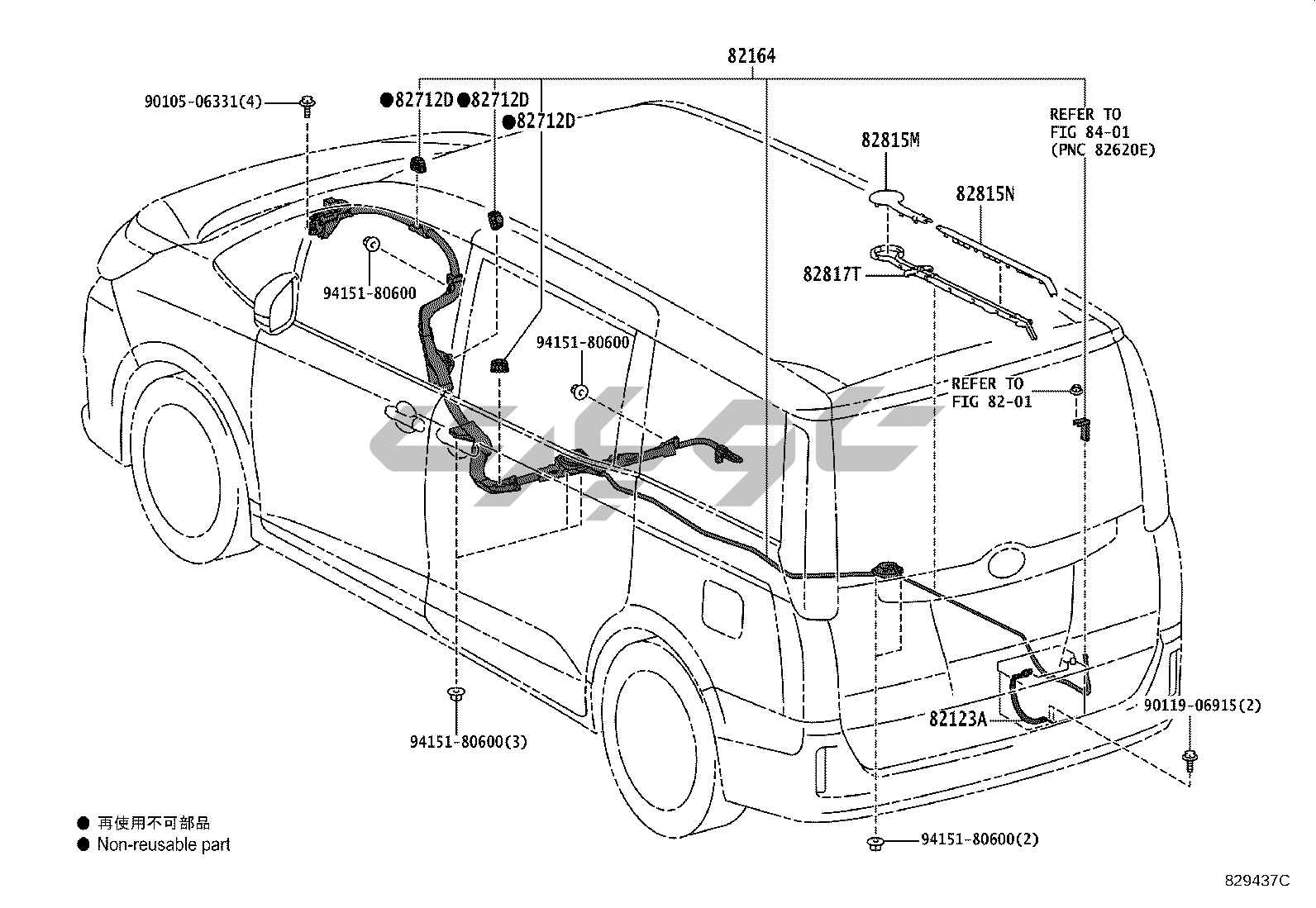 82164

90105-06331(4)

●82712D ●82712D

●82712D

REFER TO
FIG 84-01
(PNC 82620E)

82815M

82815N

82817T

94151-80600

94151-80600

REFER TO
FIG 82-01

82123A

90119-06915(2)

94151-80600(3)

94151-80600(2)

● 再使用不可部品
● Non-reusable part

829437C