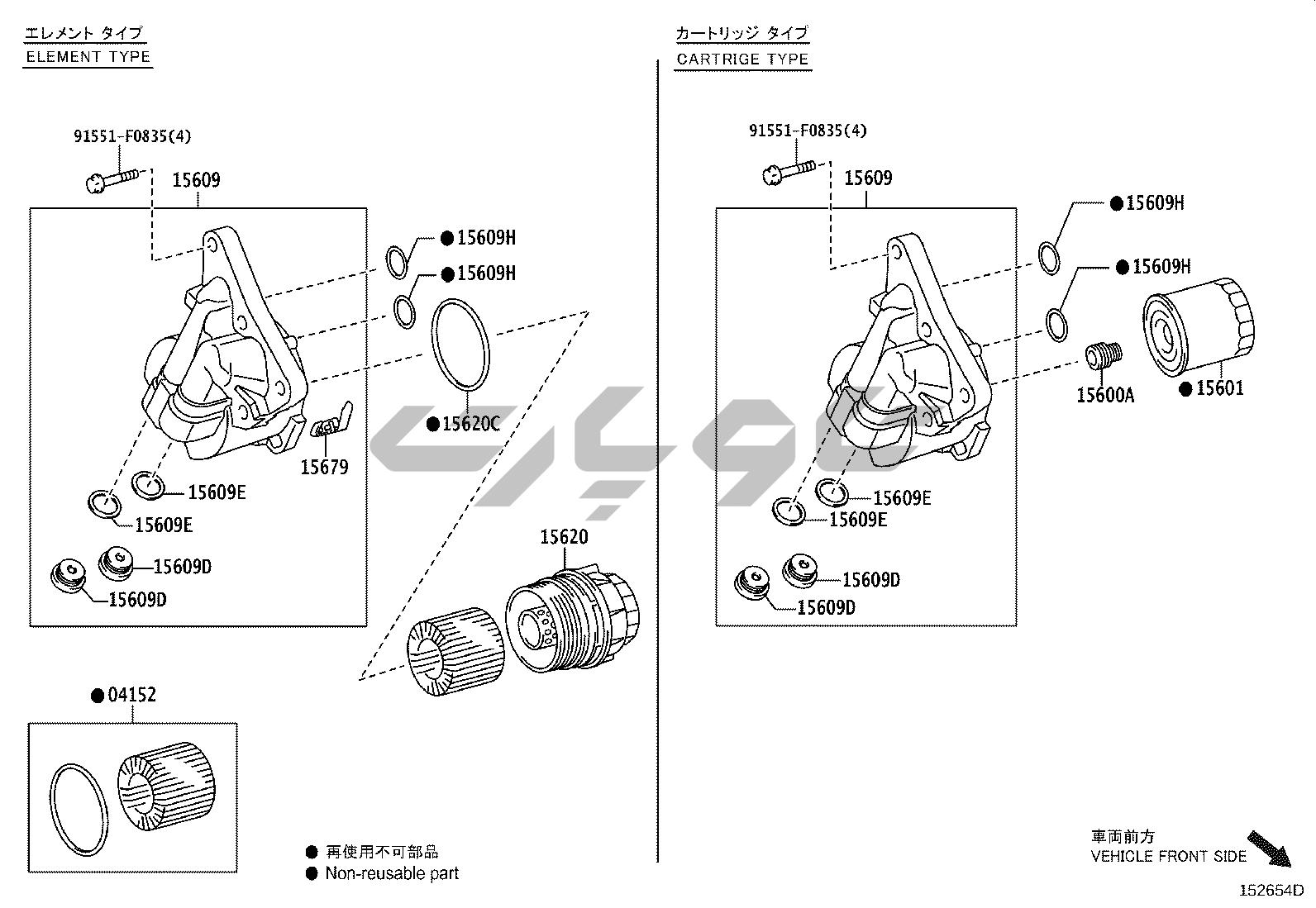 エレメント タイプ
ELEMENT TYPE

91551-F0835(4)
15609
● 15609H
● 15609H
● 15620C
15679
15609E
15609E
15609D
15609D
15620
● 04152

● 再使用不可部品
● Non-reusable part

カートリッジ タイプ
CARTRIGE TYPE

91551-F0835(4)
15609
● 15609H
● 15609H
15600A
● 15601
15609E
15609E
15609D
15609D

車両前方
VEHICLE FRONT SIDE

152654D