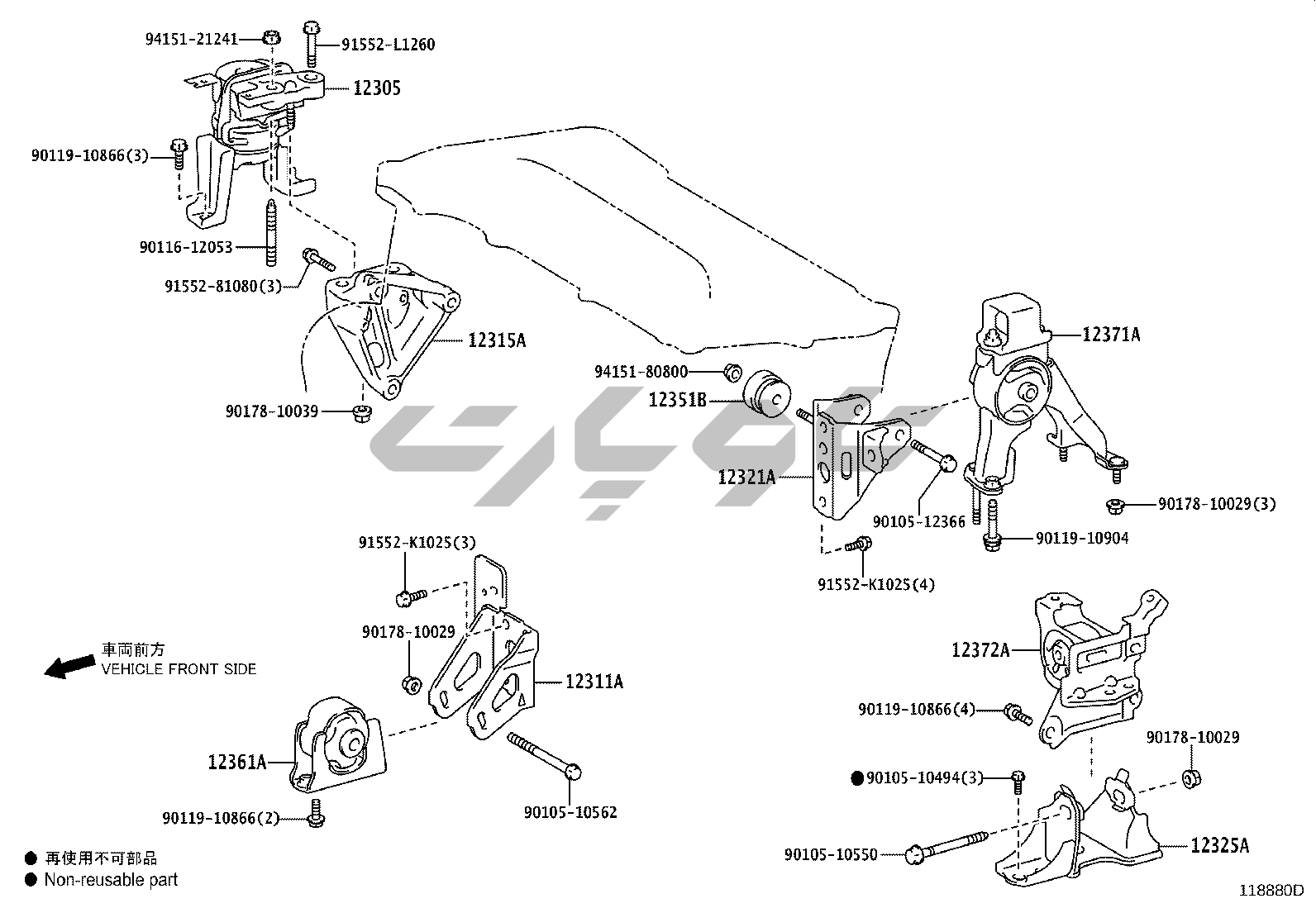 94151-21241
91552-L1260
12305
90119-10866(3)
90116-12053
91552-81080(3)
12315A
90178-10039
94151-80800
12351B
12321A
12371A
90105-12366
90178-10029(3)
90119-10904
91552-K1025(4)
91552-K1025(3)
90178-10029
12311A
車両前方
VEHICLE FRONT SIDE
12361A
90119-10866(2)
90105-10562
12372A
90119-10866(4)
90178-10029
● 90105-10494(3)
90105-10550
12325A
● 再使用不可部品
● Non-reusable part
118880D