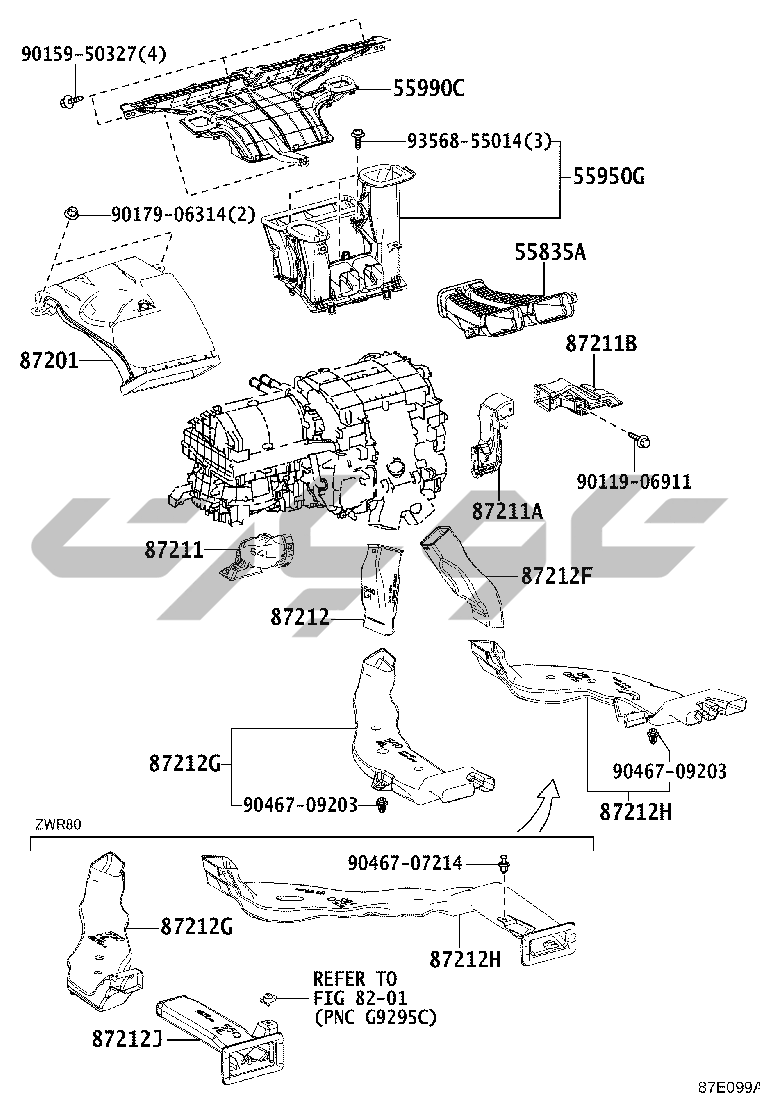 90159-50327(4)
55990C
93568-55014(3)
55950G
90179-06314(2)
55835A
87201
87211B
90119-06911
87211A
87211
87212F
87212
87212G
90467-09203
90467-09203
87212H
ZWR80
90467-07214
87212G
87212H
REFER TO
FIG 82-01
(PNC G9295C)
87212J
87E099A