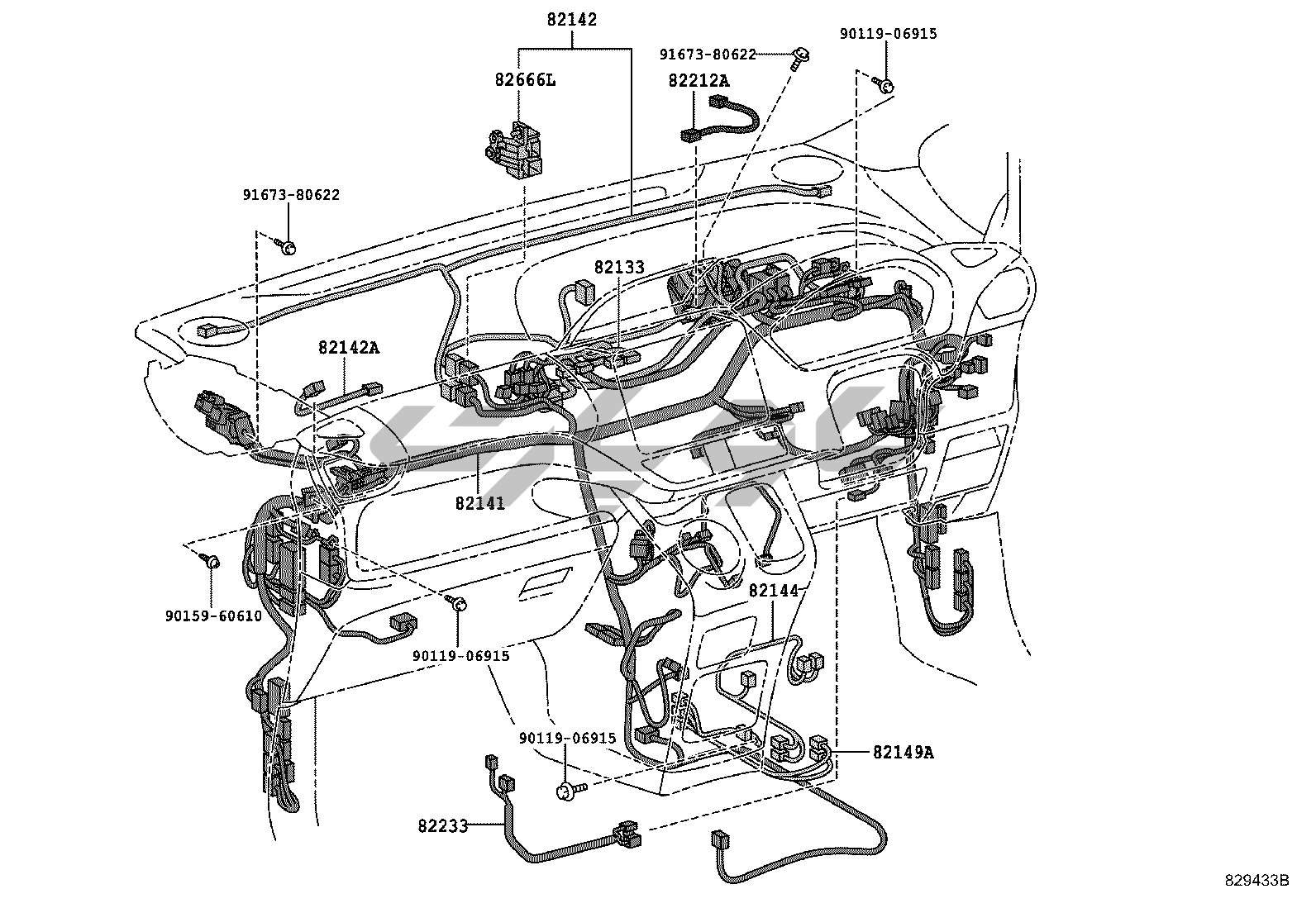 82142
91673-80622
90119-06915
82666L
82212A
91673-80622
82133
82142A
82141
90159-60610
90119-06915
82144
90119-06915
82149A
82233
829433B