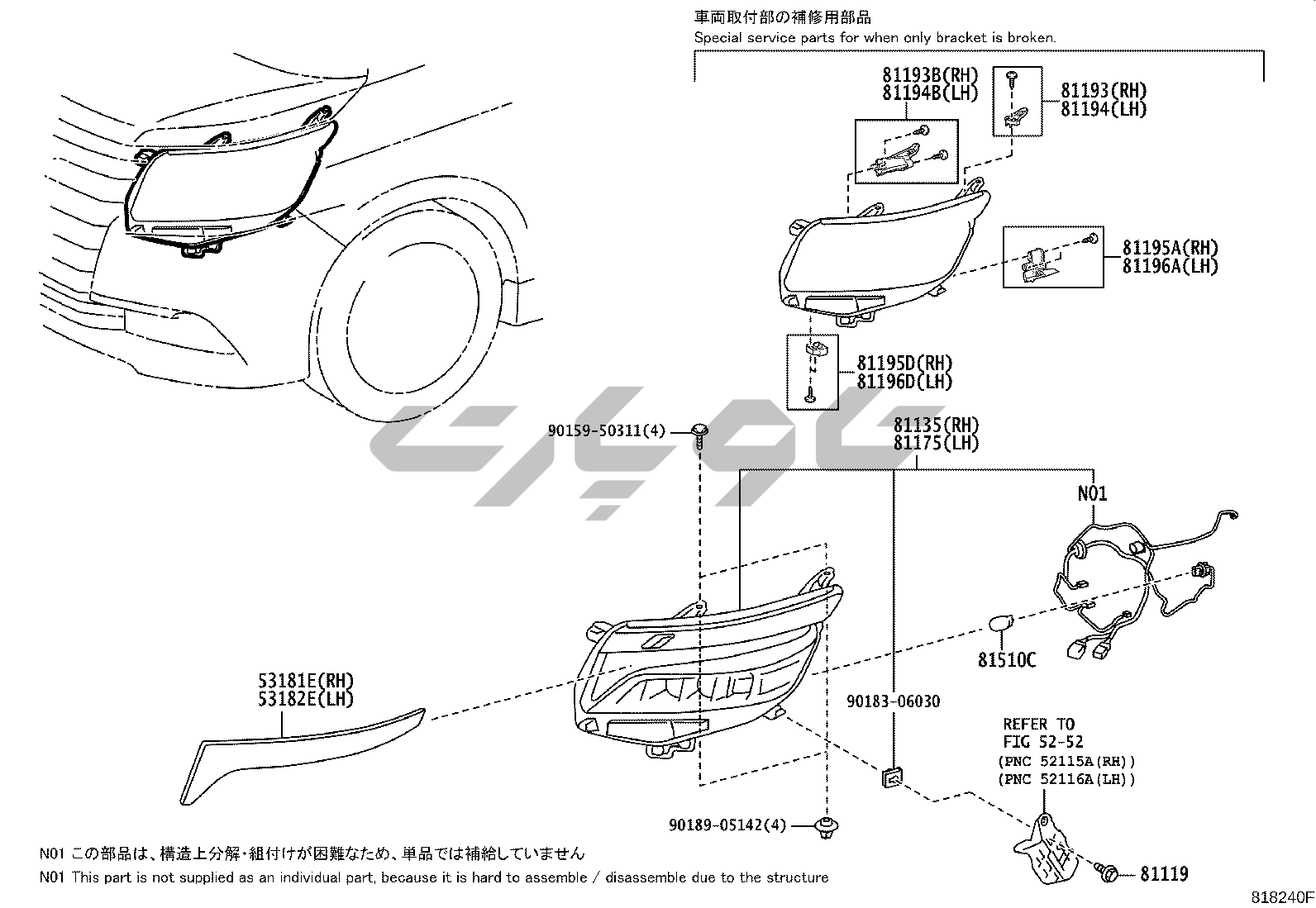 車両取付部の補修用部品
Special service parts for when only bracket is broken.

81193B(RH)
81194B(LH)

81193(RH)
81194(LH)

81195A(RH)
81196A(LH)

81195D(RH)
81196D(LH)

90159-50311(4)

81135(RH)
81175(LH)

N01

81510C

53181E(RH)
53182E(LH)

90183-06030

REFER TO
FIG 52-52
(PNC 52115A(RH))
(PNC 52116A(LH))

90189-05142(4)

81119

N01 この部品は、構造上分解・組付けが困難なため、単品では補給していません
N01 This part is not supplied as an individual part, because it is hard to assemble / disassemble due to the structure

818240F