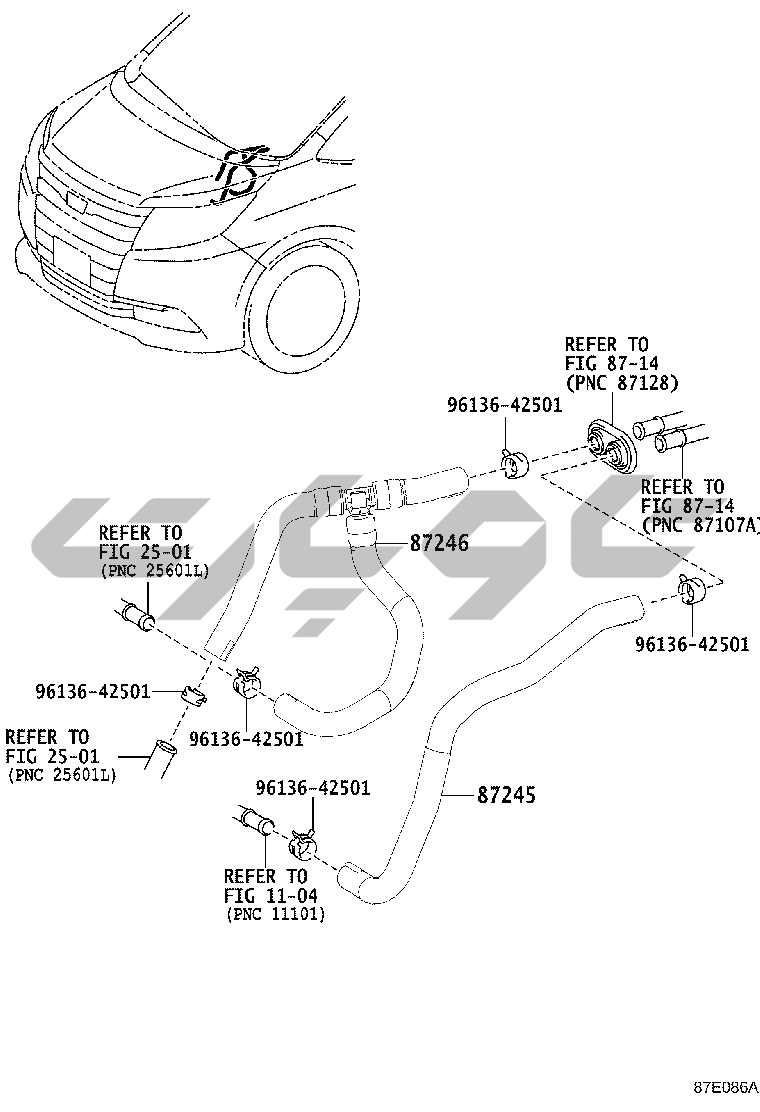 REFER TO
FIG 87-14
(PNC 87128)

96136-42501

REFER TO
FIG 87-14
(PNC 87107A)

REFER TO
FIG 25-01
(PNC 25601L)

87246

96136-42501

96136-42501

96136-42501

REFER TO
FIG 25-01
(PNC 25601L)

96136-42501

87245

REFER TO
FIG 11-04
(PNC 11101)

87E086A