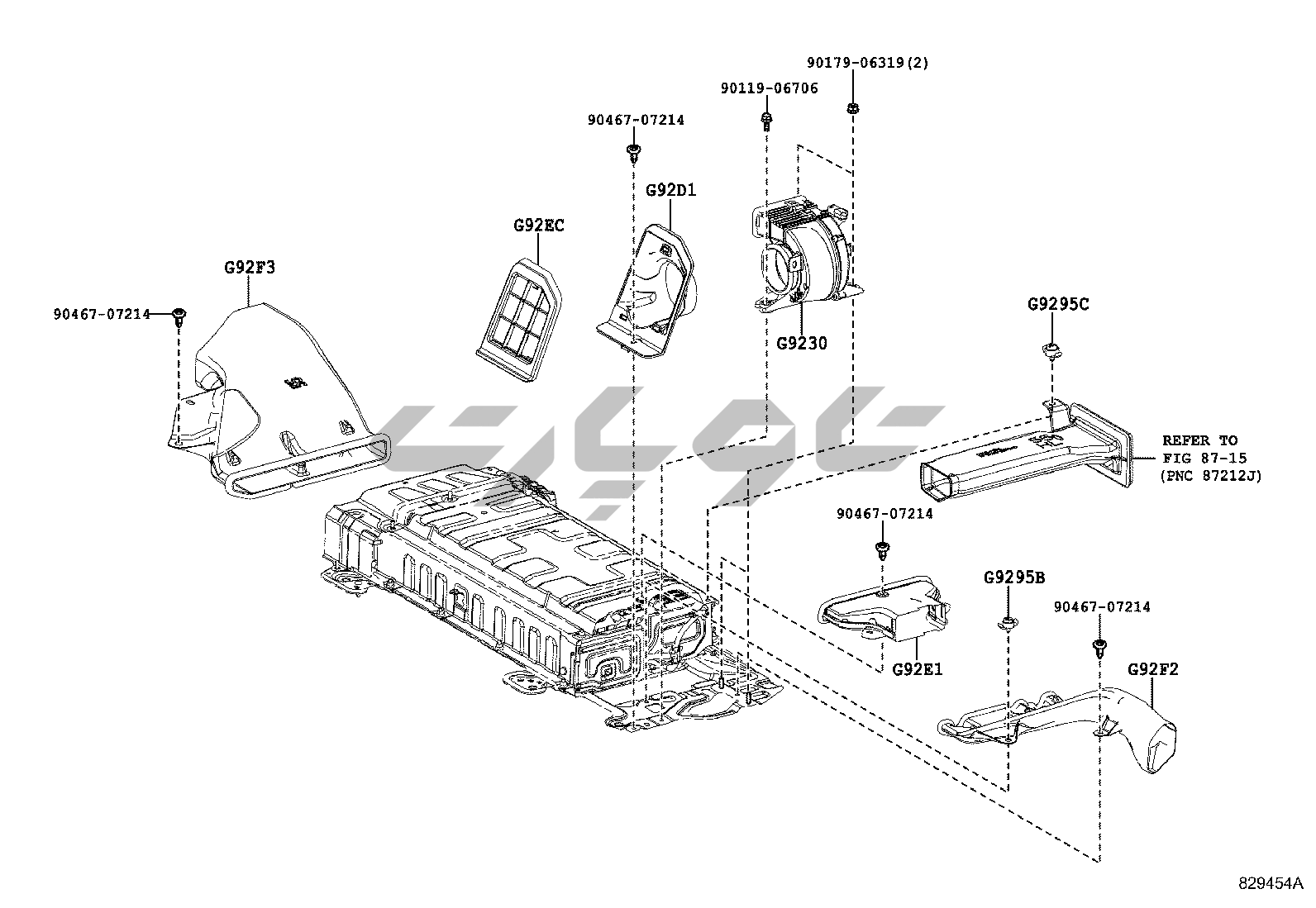 90179-06319(2)
90119-06706
90467-07214
G92D1
G92EC
G92F3
90467-07214
G9230
G9295C
REFER TO
FIG 87-15
(PNC 87212J)
90467-07214
G9295B
90467-07214
G92E1
G92F2
829454A