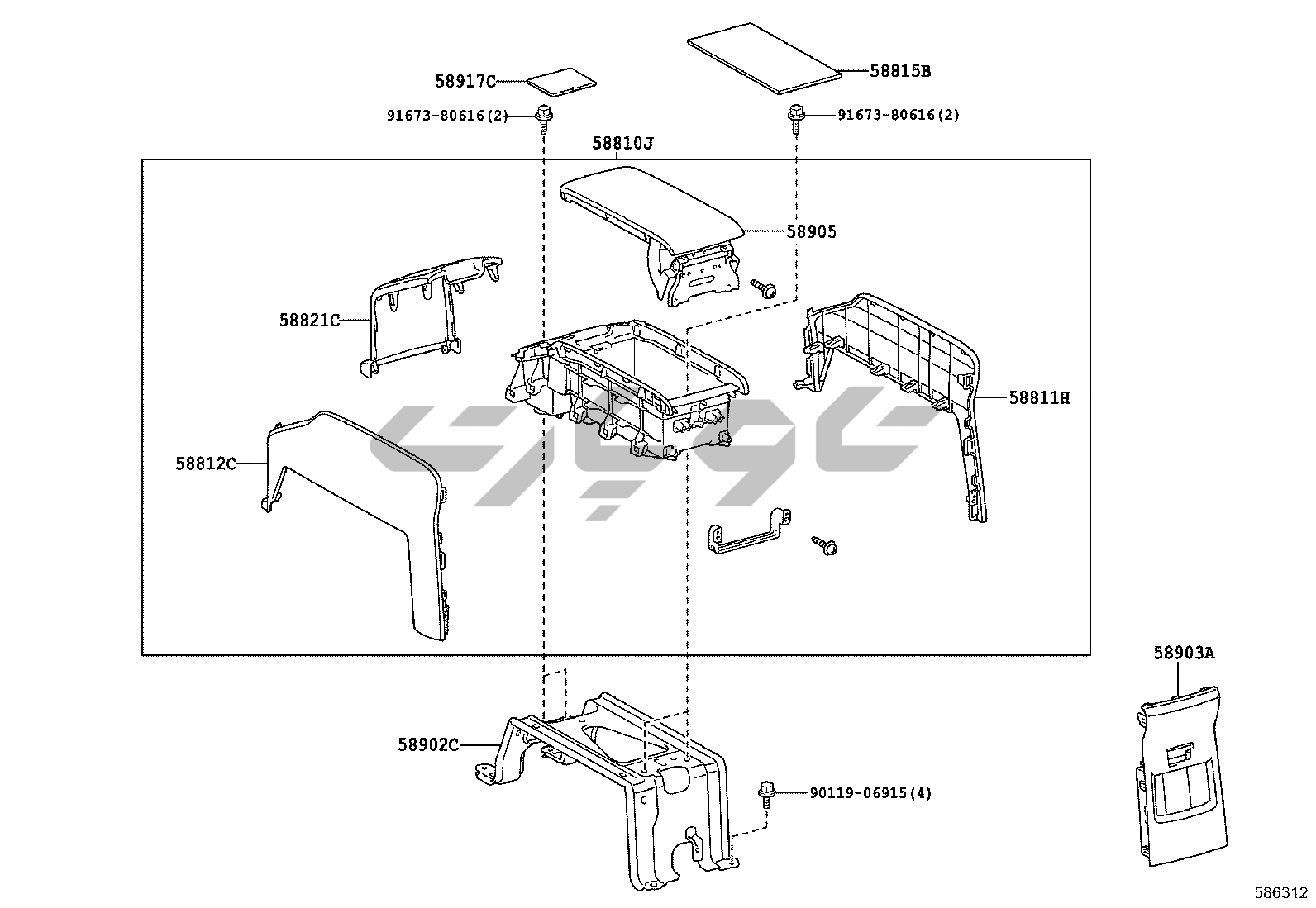 58917C
58815B
91673-80616(2)
91673-80616(2)
58810J
58905
58821C
58811H
58812C
58903A
58902C
90119-06915(4)
586312