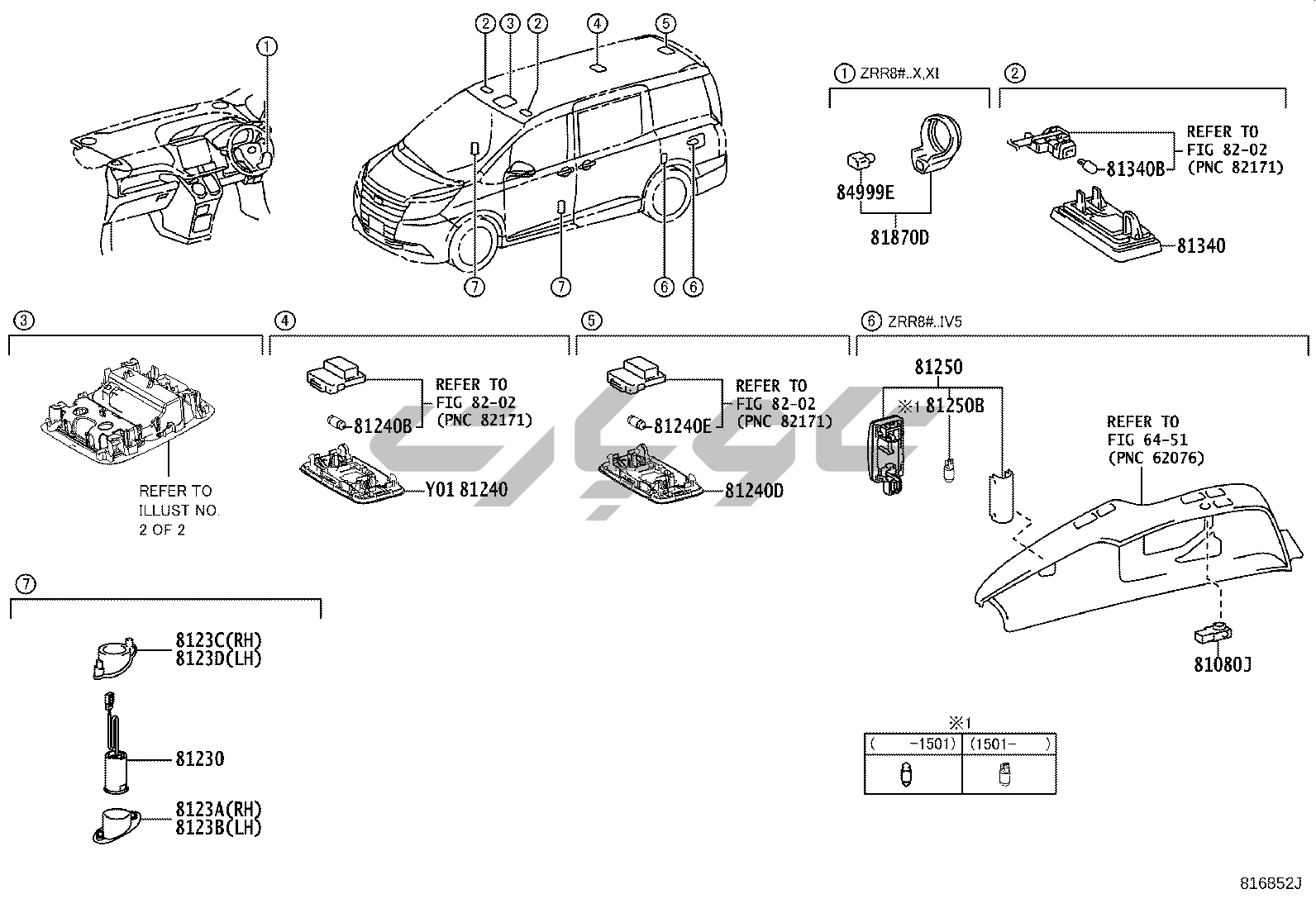 ① ② ③ ② ④ ⑤

⑦ ⑦ ⑥ ⑥

① ZRR8#..X,XI

84999E

81870D

②

REFER TO FIG 82-02 (PNC 82171)

81340B

81340

③

REFER TO ILLUST NO. 2 OF 2

④

REFER TO FIG 82-02 (PNC 82171)

81240B

Y01 81240

⑤

REFER TO FIG 82-02 (PNC 82171)

81240E

81240D

⑥ ZRR8#..IV5

81250

※1 81250B

REFER TO FIG 64-51 (PNC 62076)

81080J

⑦

8123C(RH)
8123D(LH)

81230

8123A(RH)
8123B(LH)

※1

| ( -1501) | (1501- ) |
|---|---|
| | |

816852J