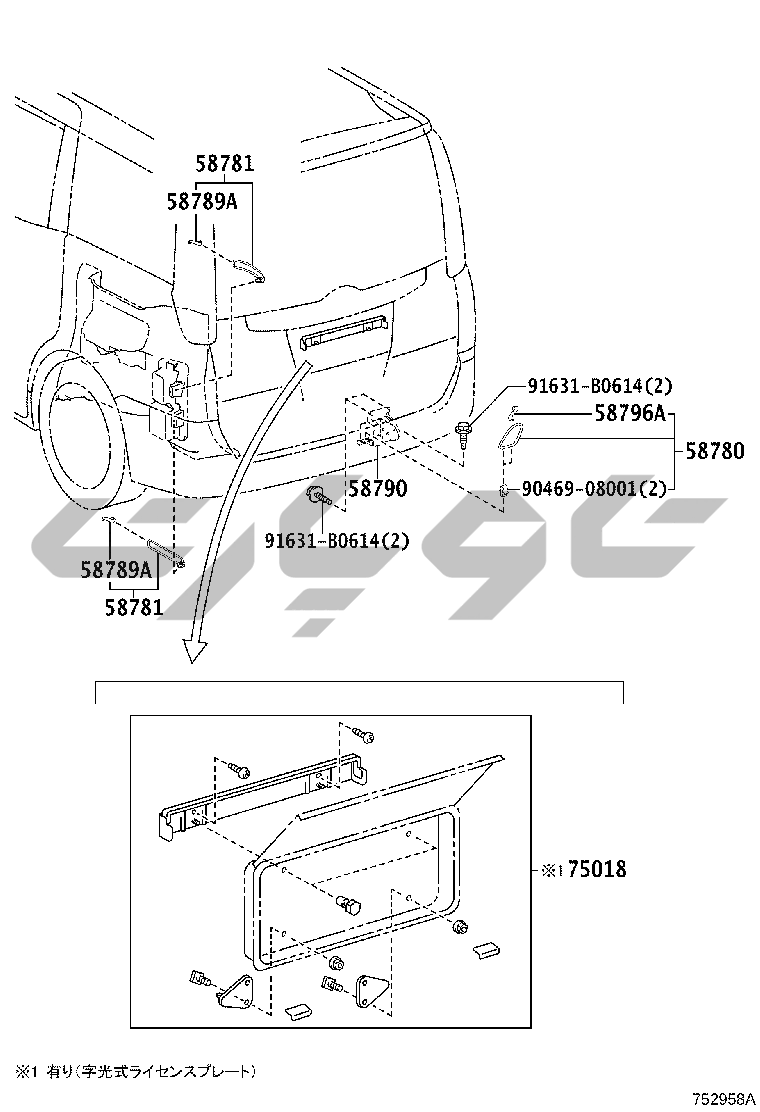 58781
58789A
91631-B0614(2)
58796A
58780
58790
90469-08001(2)
91631-B0614(2)
58789A
58781
※1 75018
※1 有り(字光式ライセンスプレート)
752958A