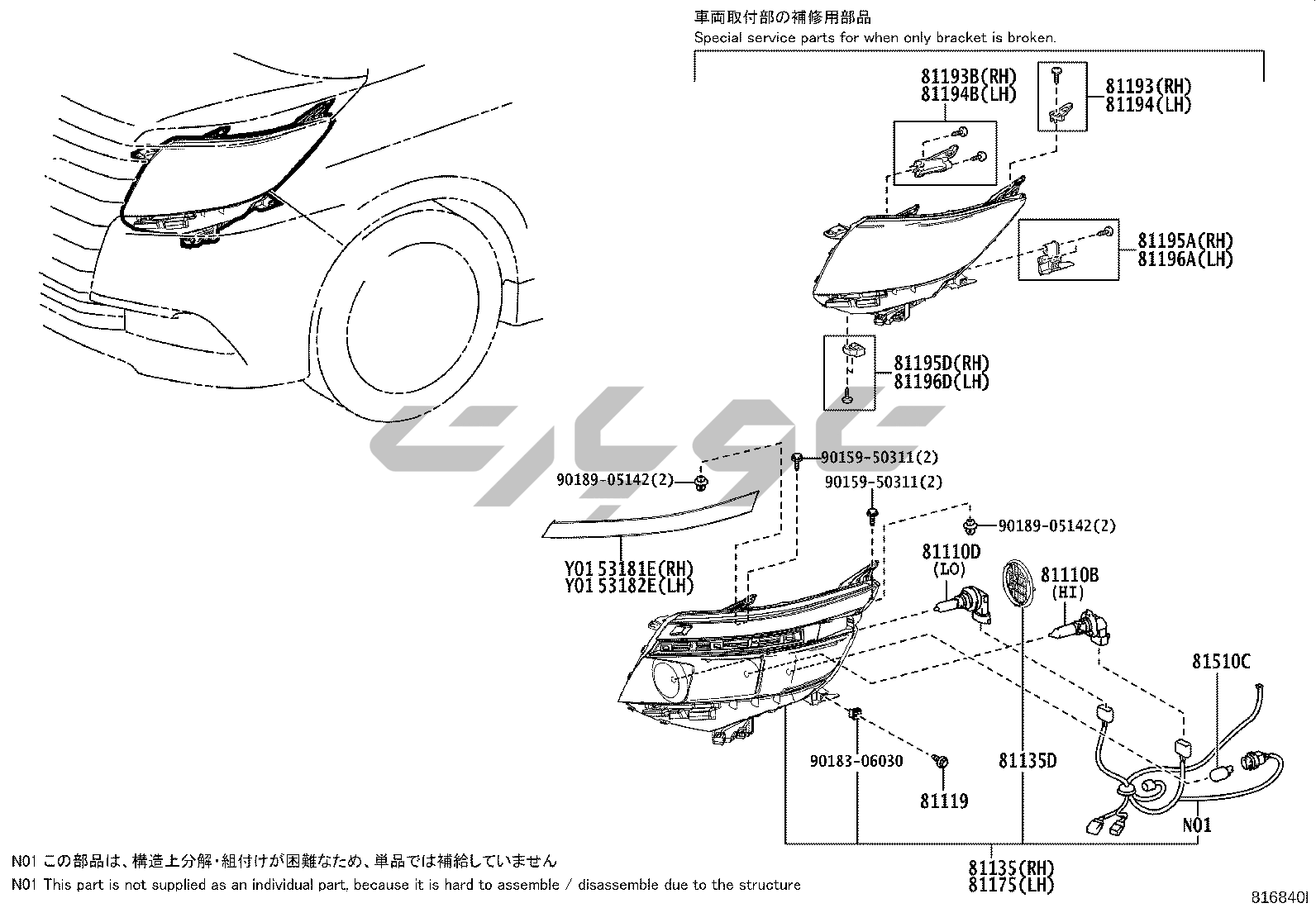 車両取付部の補修用部品
Special service parts for when only bracket is broken.

81193B(RH)
81194B(LH)

81193(RH)
81194(LH)

81195A(RH)
81196A(LH)

81195D(RH)
81196D(LH)

90159-50311(2)
90189-05142(2)
90159-50311(2)
90189-05142(2)

Y01 53181E(RH)
Y01 53182E(LH)

81110D
(LO)

81110B
(HI)

81510C

90183-06030

81119

81135D

N01

81135(RH)
81175(LH)

N01 この部品は、構造上分解・組付けが困難なため、単品では補給していません
N01 This part is not supplied as an individual part, because it is hard to assemble / disassemble due to the structure

816840I