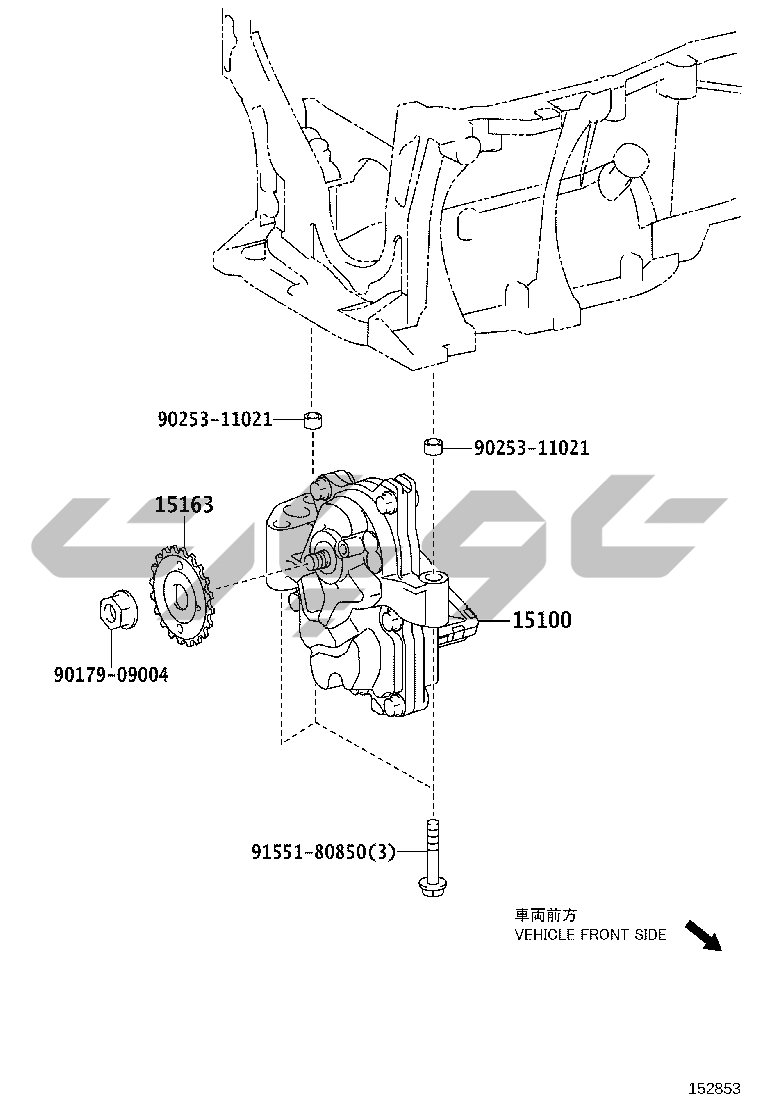 90253-11021

90253-11021

15163

15100

90179-09004

91551-80850(3)

車両前方
VEHICLE FRONT SIDE

152853